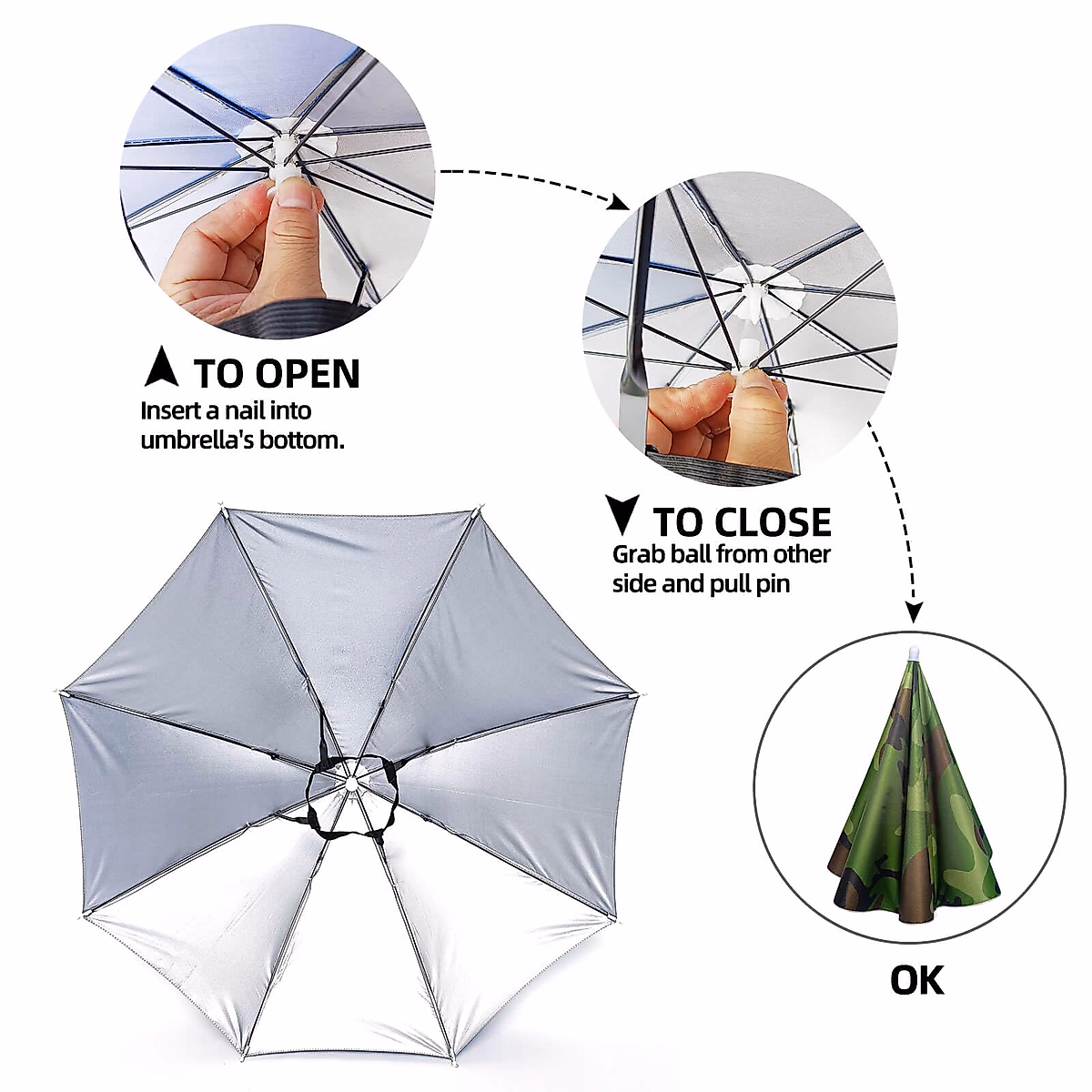 TO OPEN
Insert a nail into umbrella's bottom.

TO CLOSE
Grab ball from other side and pull pin

OK