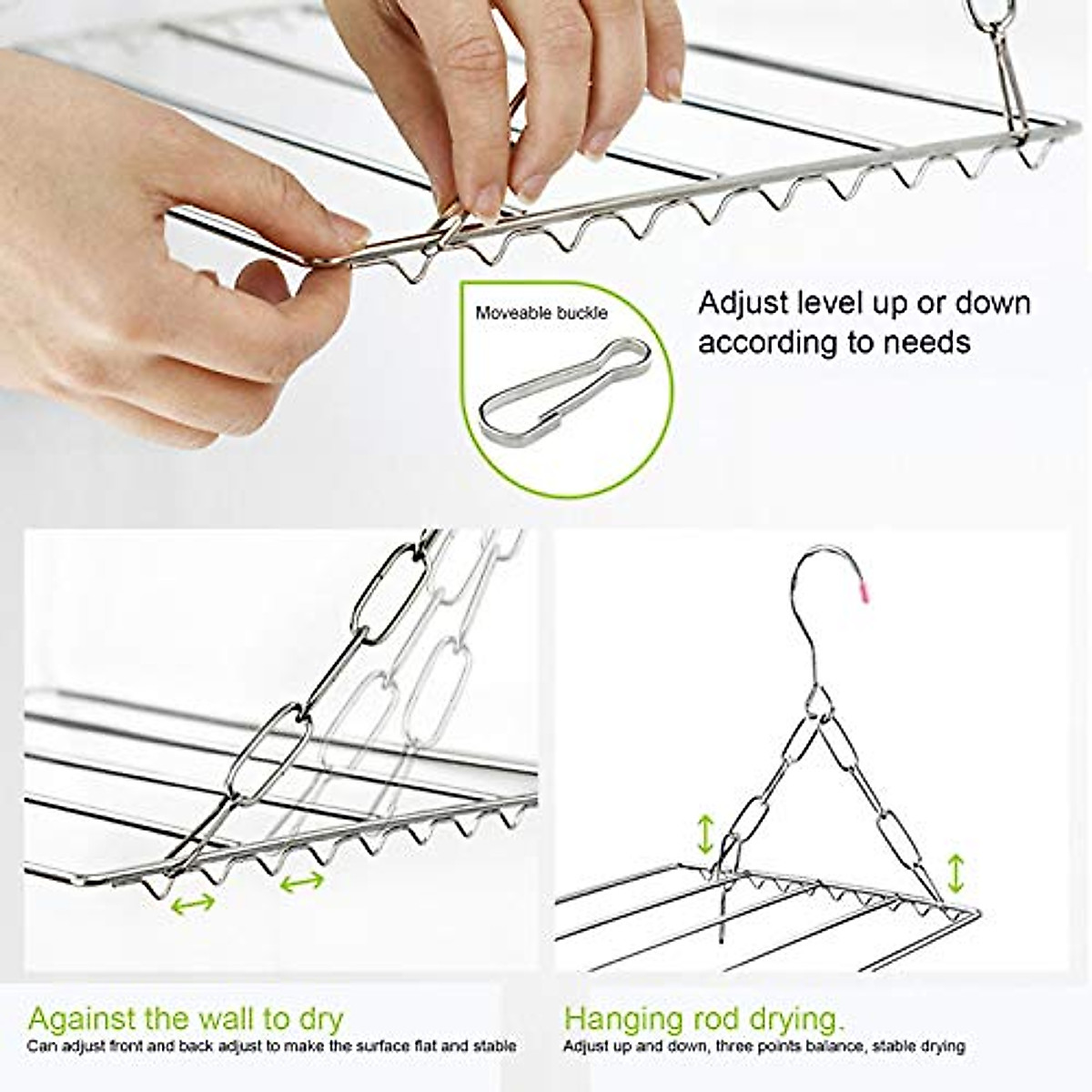 Moveable buckle

Adjust level up or down according to needs

Against the wall to dry
Can adjust front and back adjust to make the surface flat and stable

Hanging rod drying.
Adjust up and down, three points balance, stable drying