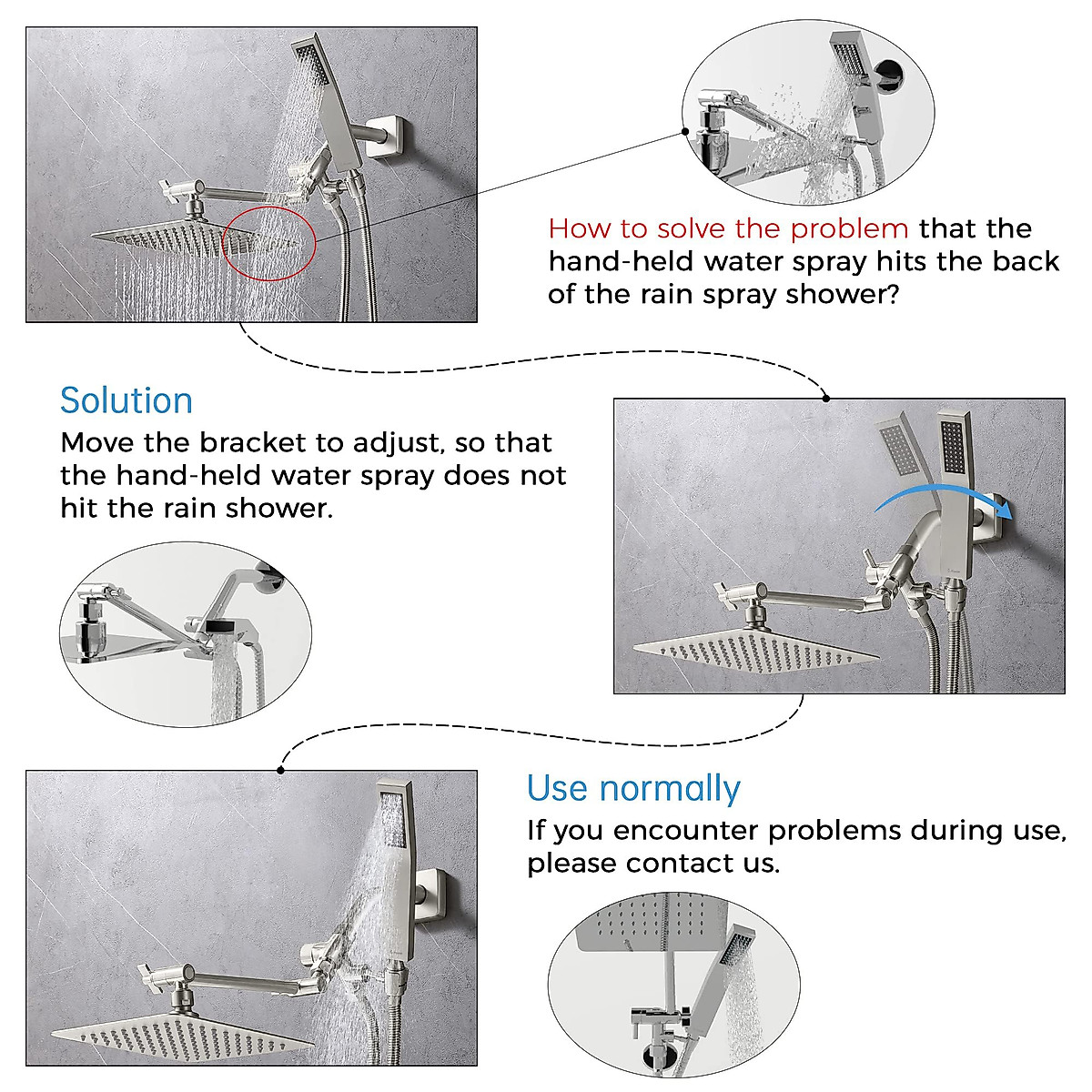 How to solve the problem that the hand-held water spray hits the back of the rain spray shower?

Solution
Move the bracket to adjust, so that the hand-held water spray does not hit the rain shower.

Use normally
If you encounter problems during use, please contact us.