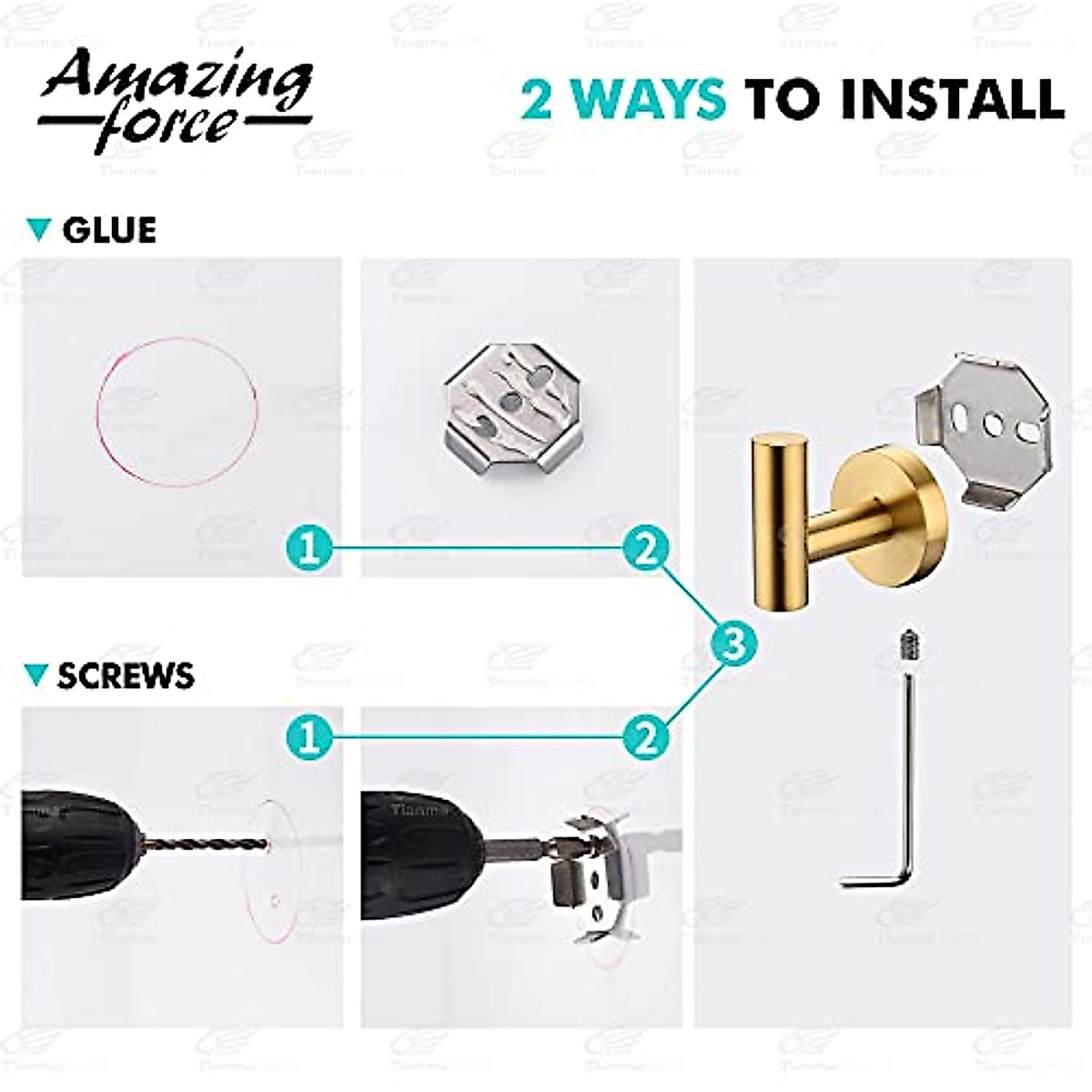 Amazing force

2 WAYS TO INSTALL

GLUE

1

2

3

SCREWS

1

2