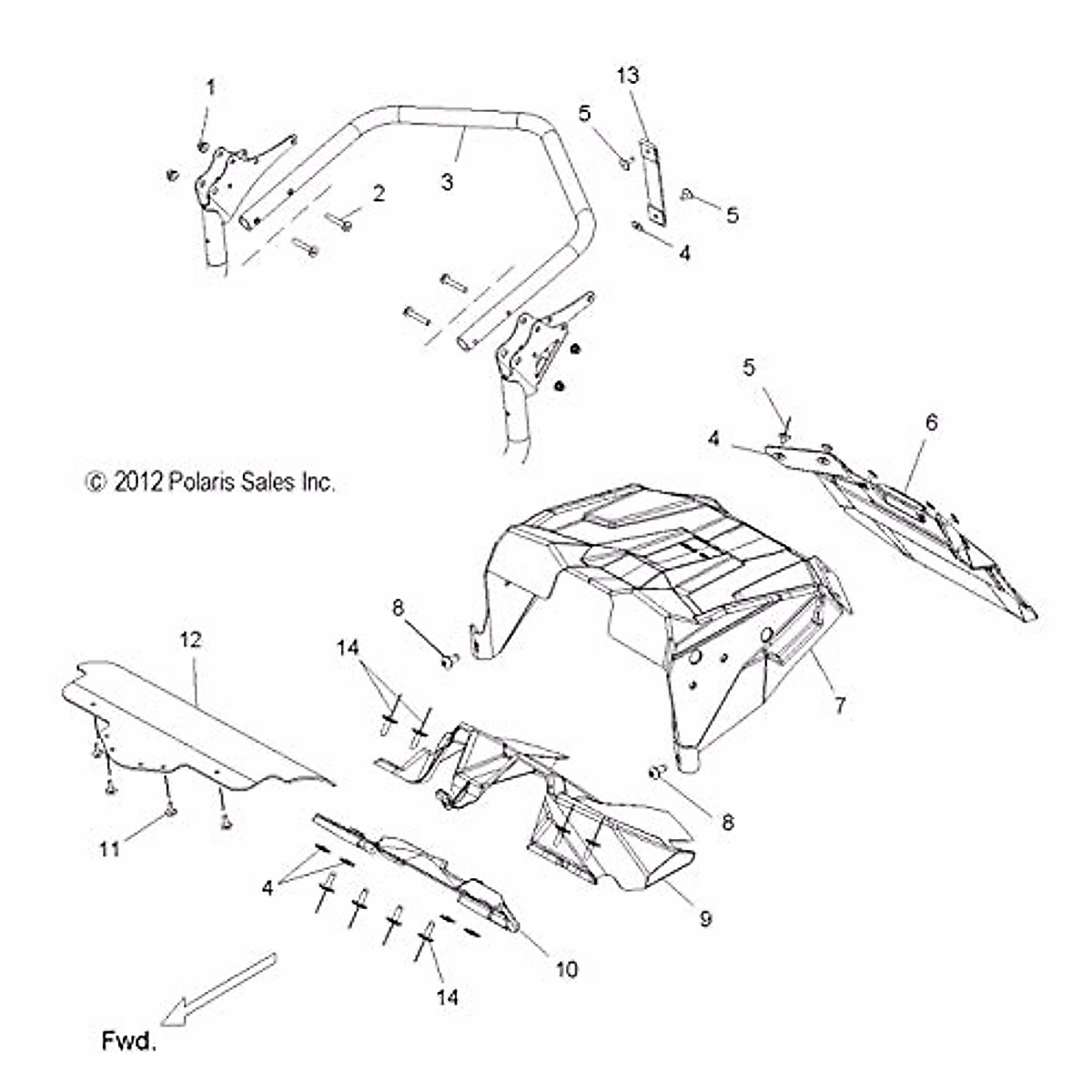 1
13
5
3
2
5
4
5
4
6
© 2012 Polaris Sales Inc.
8
12
14
7
8
11
4
9
10
14
Fwd.