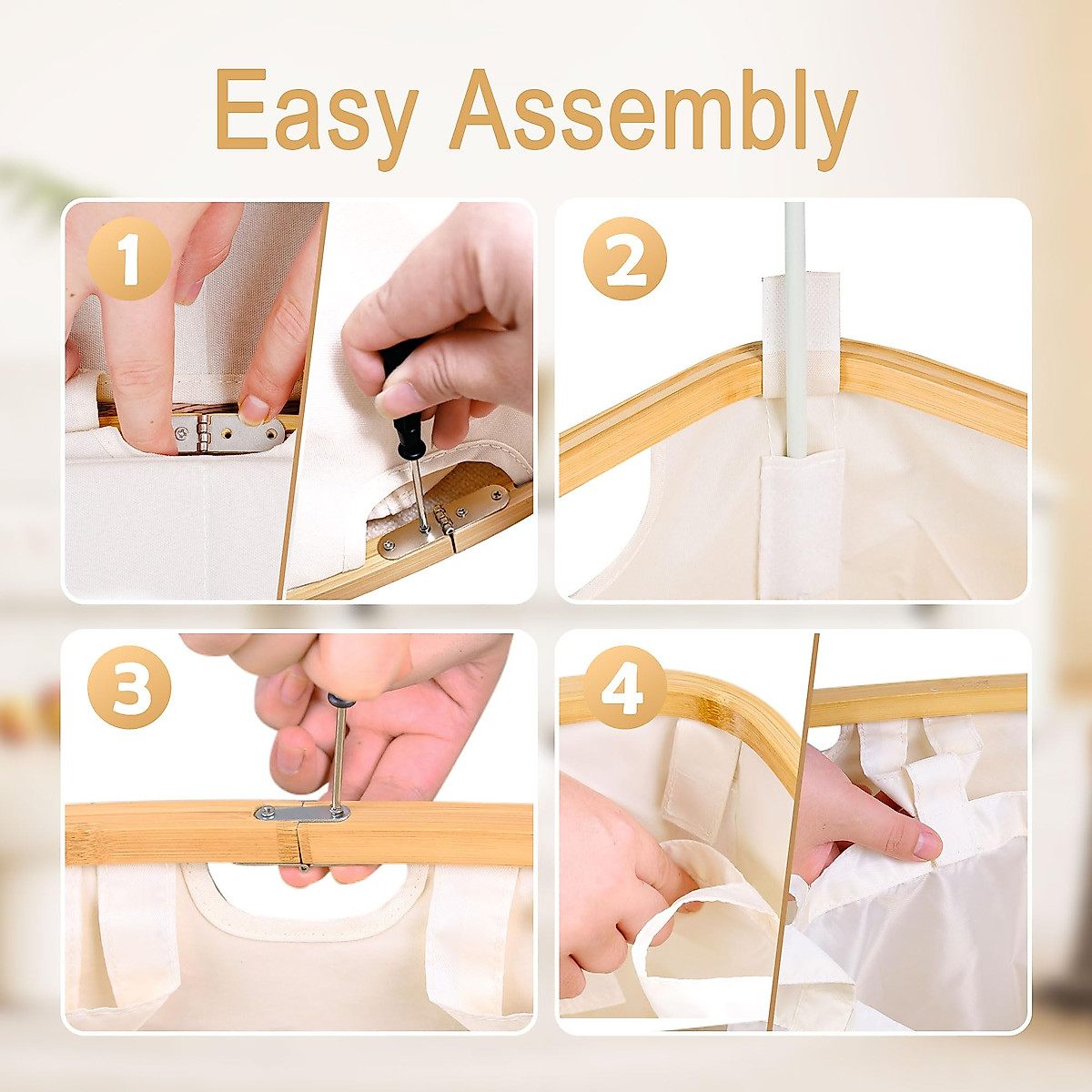 Easy Assembly

1

2

3

4