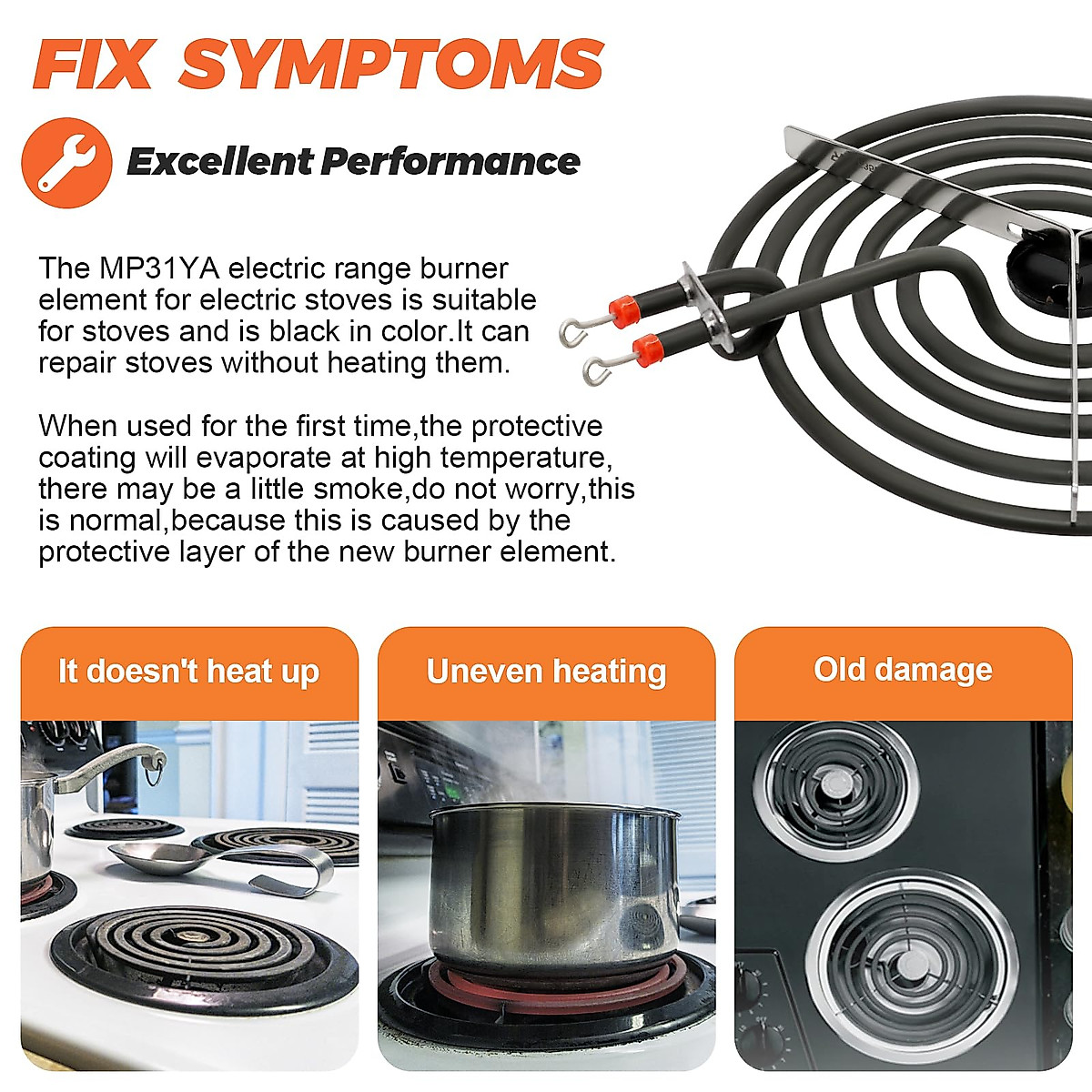 FIX SYMPTOMS

Excellent Performance

The MP31YA electric range burner element for electric stoves is suitable for stoves and is black in color.It can repair stoves without heating them.

When used for the first time,the protective coating will evaporate at high temperature, there may be a little smoke,do not worry,this is normal,because this is caused by the protective layer of the new burner element.

It doesn't heat up

Uneven heating

Old damage