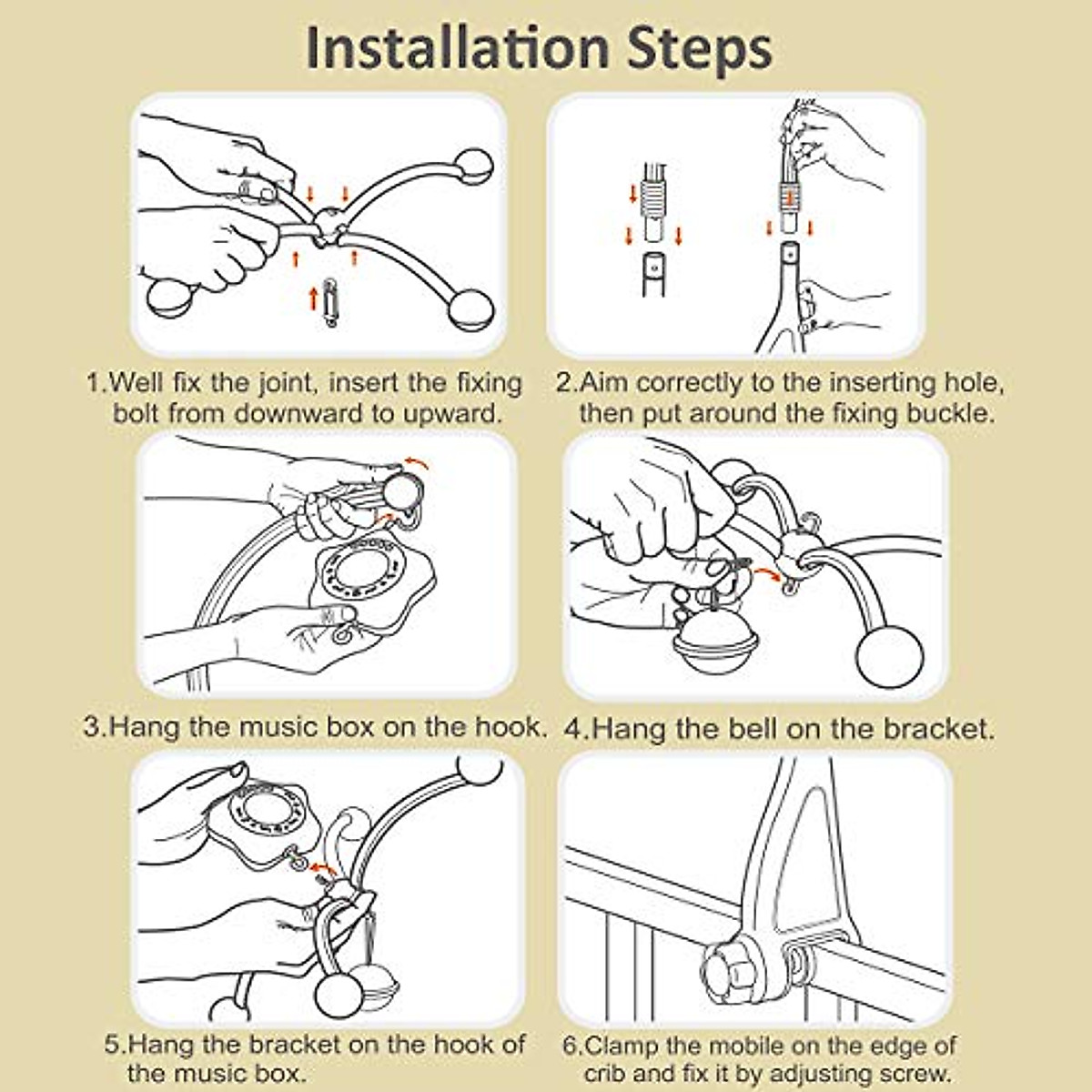 Installation Steps

1.Well fix the joint, insert the fixing bolt from downward to upward.

2.Aim correctly to the inserting hole, then put around the fixing buckle.

3.Hang the music box on the hook.

4.Hang the bell on the bracket.

5.Hang the bracket on the hook of the music box.

6.Clamp the mobile on the edge of crib and fix it by adjusting screw.