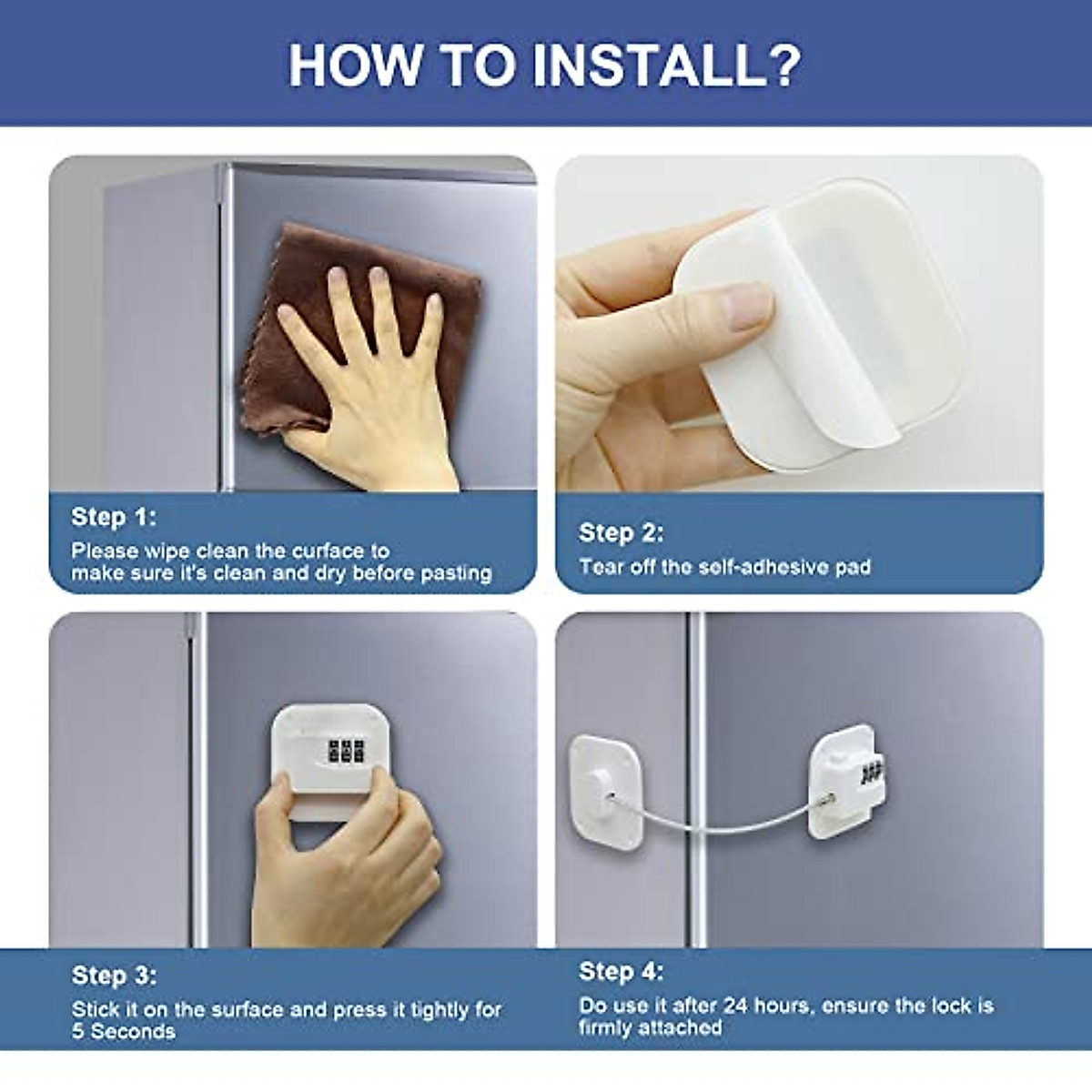 HOW TO INSTALL?

Step 1:
Please wipe clean the curface to make sure it's clean and dry before pasting

Step 2:
Tear off the self-adhesive pad

Step 3:
Stick it on the surface and press it tightly for 5 Seconds

Step 4:
Do use it after 24 hours, ensure the lock is firmly attached