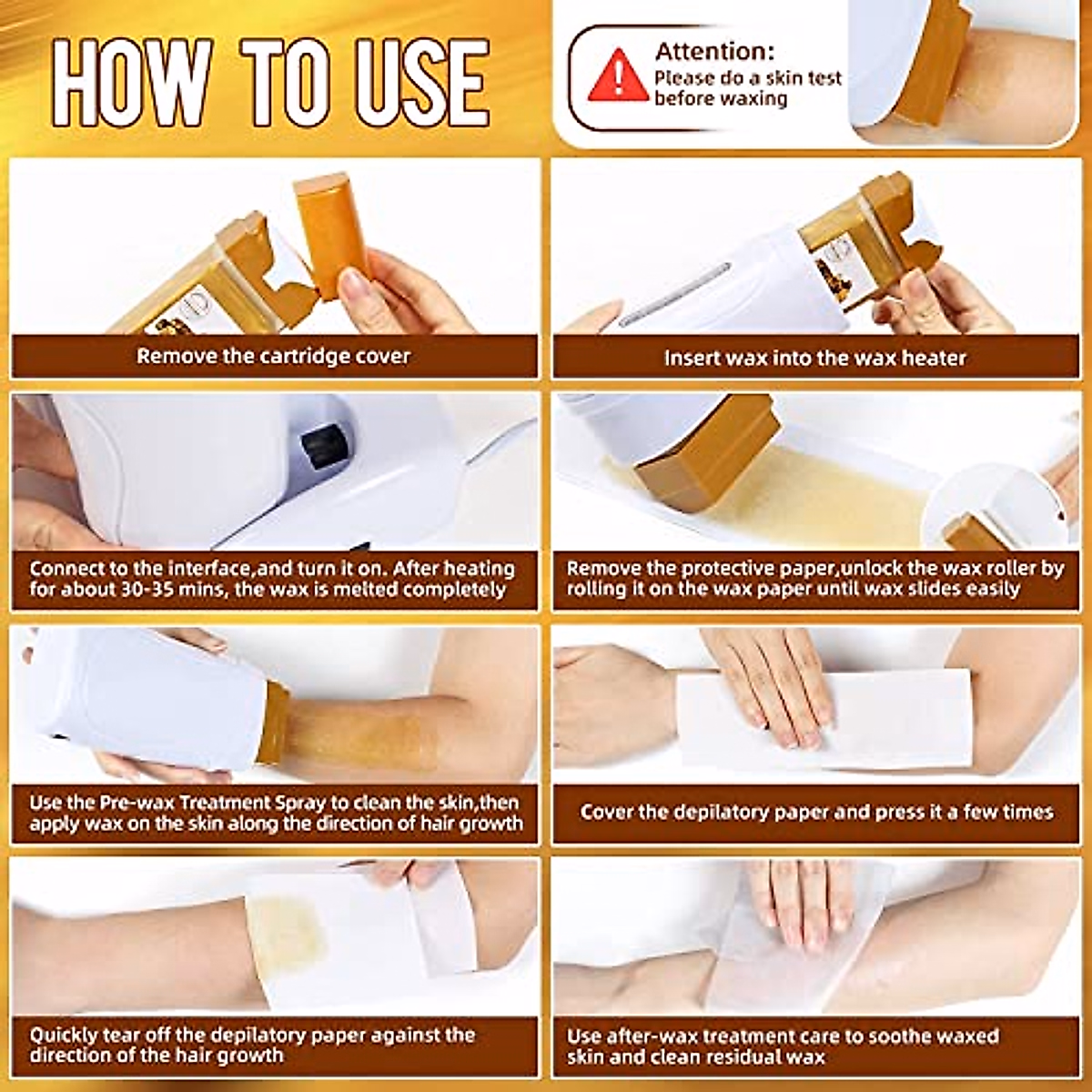 HOW TO USE

Attention:
Please do a skin test before waxing

Remove the cartridge cover

Insert wax into the wax heater

Connect to the interface,and turn it on. After heating for about 30-35 mins, the wax is melted completely

Remove the protective paper,unlock the wax roller by rolling it on the wax paper until wax slides easily

Use the Pre-wax Treatment Spray to clean the skin,then apply wax on the skin along the direction of hair growth

Cover the depilatory paper and press it a few times

Quickly tear off the depilatory paper against the direction of the hair growth

Use after-wax treatment care to soothe waxed skin and clean residual wax