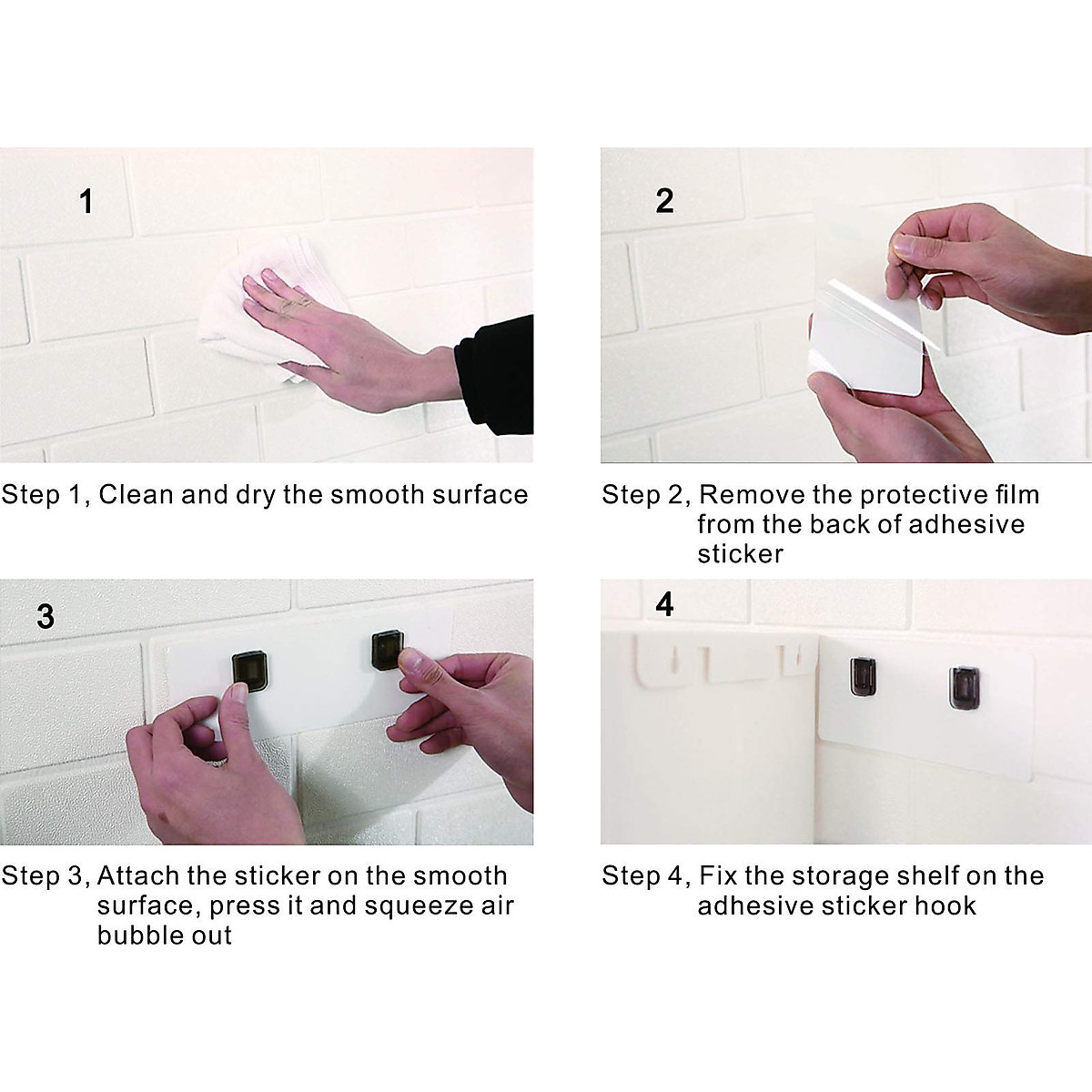 1

Step 1, Clean and dry the smooth surface

2

Step 2, Remove the protective film from the back of adhesive sticker

3

Step 3, Attach the sticker on the smooth surface, press it and squeeze air bubble out

4

Step 4, Fix the storage shelf on the adhesive sticker hook