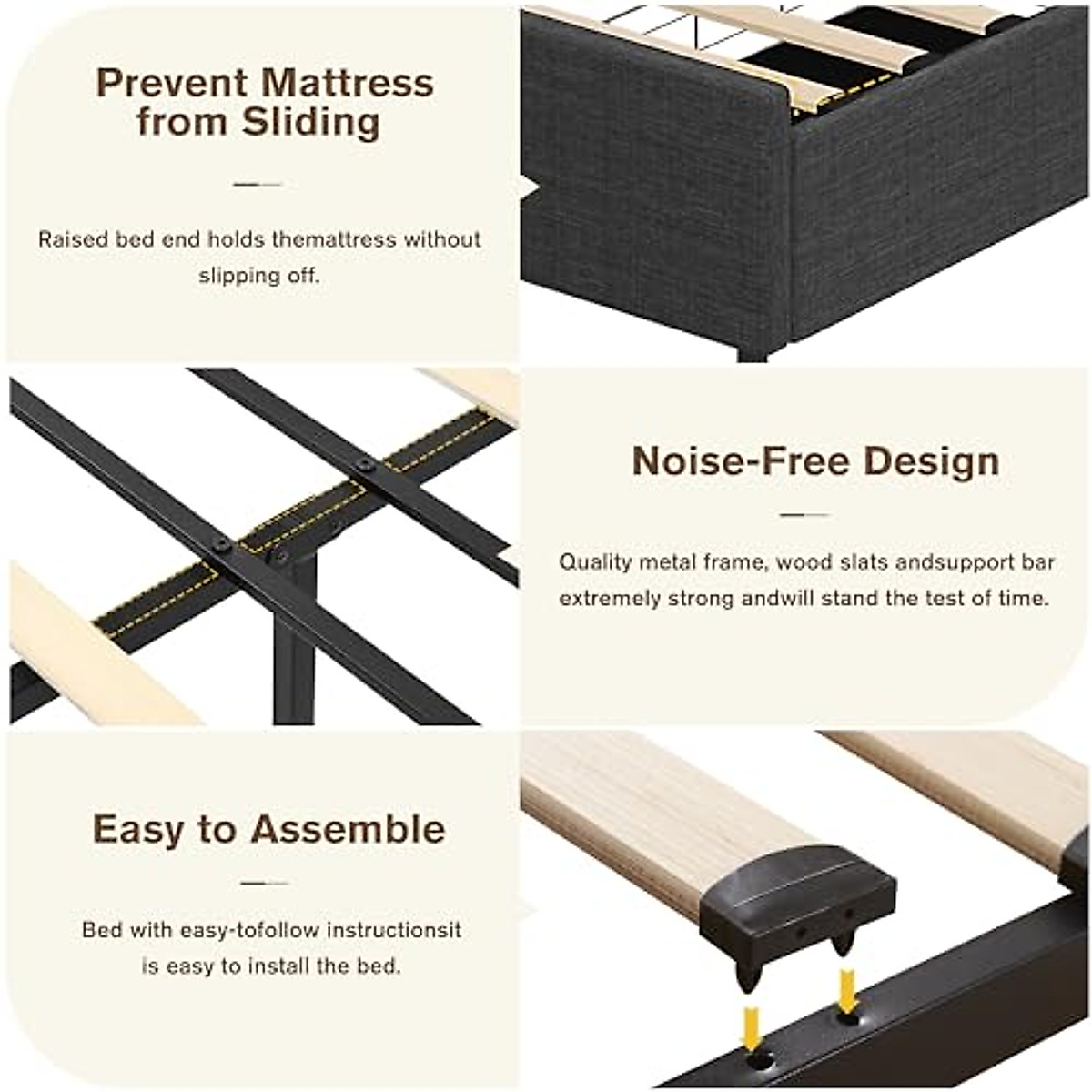 Prevent Mattress from Sliding

Raised bed end holds themattress without slipping off.

Noise-Free Design

Quality metal frame, wood slats andsupport bar extremely strong andwill stand the test of time.

Easy to Assemble

Bed with easy-tofollow instructionsit is easy to install the bed.