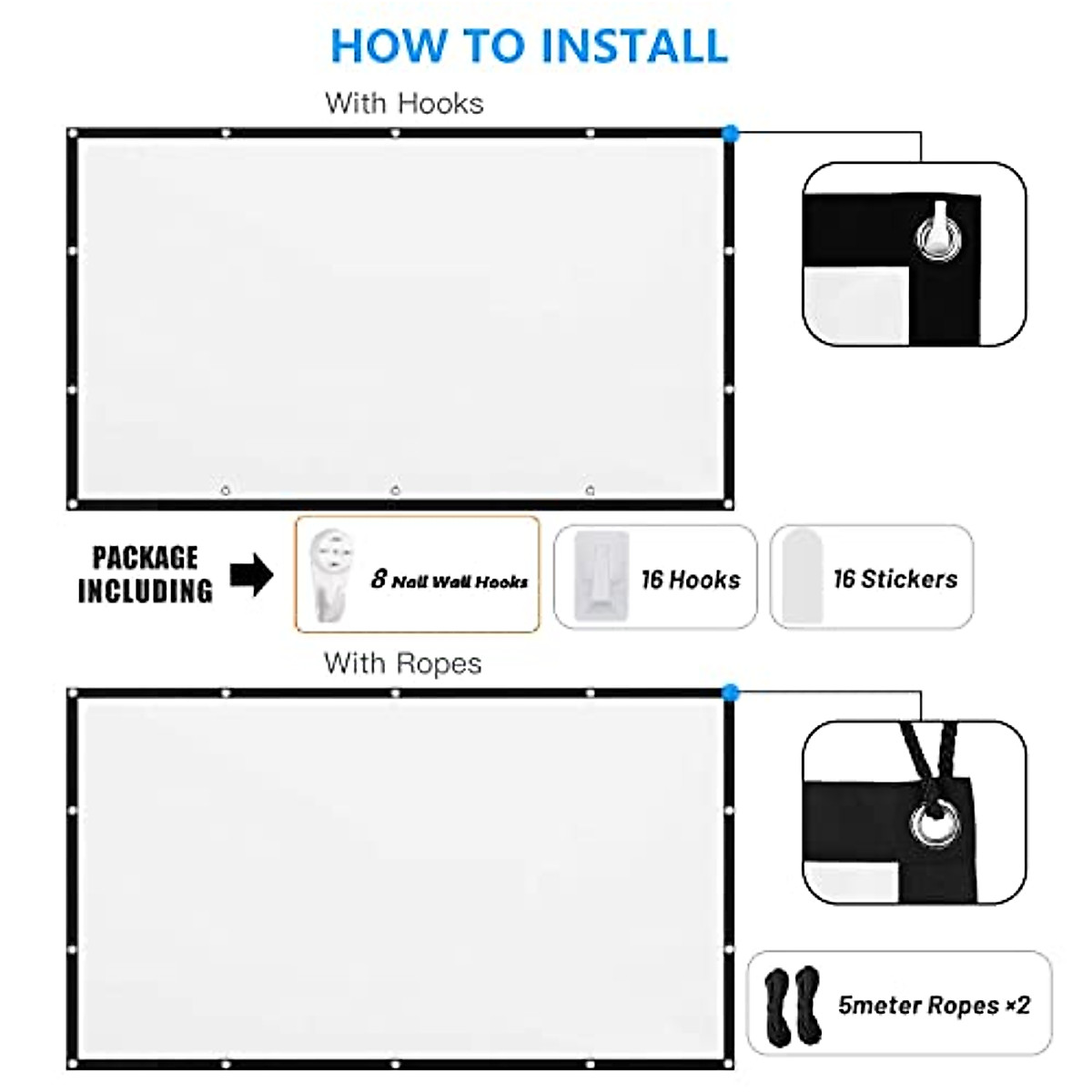 HOW TO INSTALL

With Hooks

PACKAGE INCLUDING

8 Nail Wall Hooks

16 Hooks

16 Stickers

With Ropes

5meter Ropes ×2