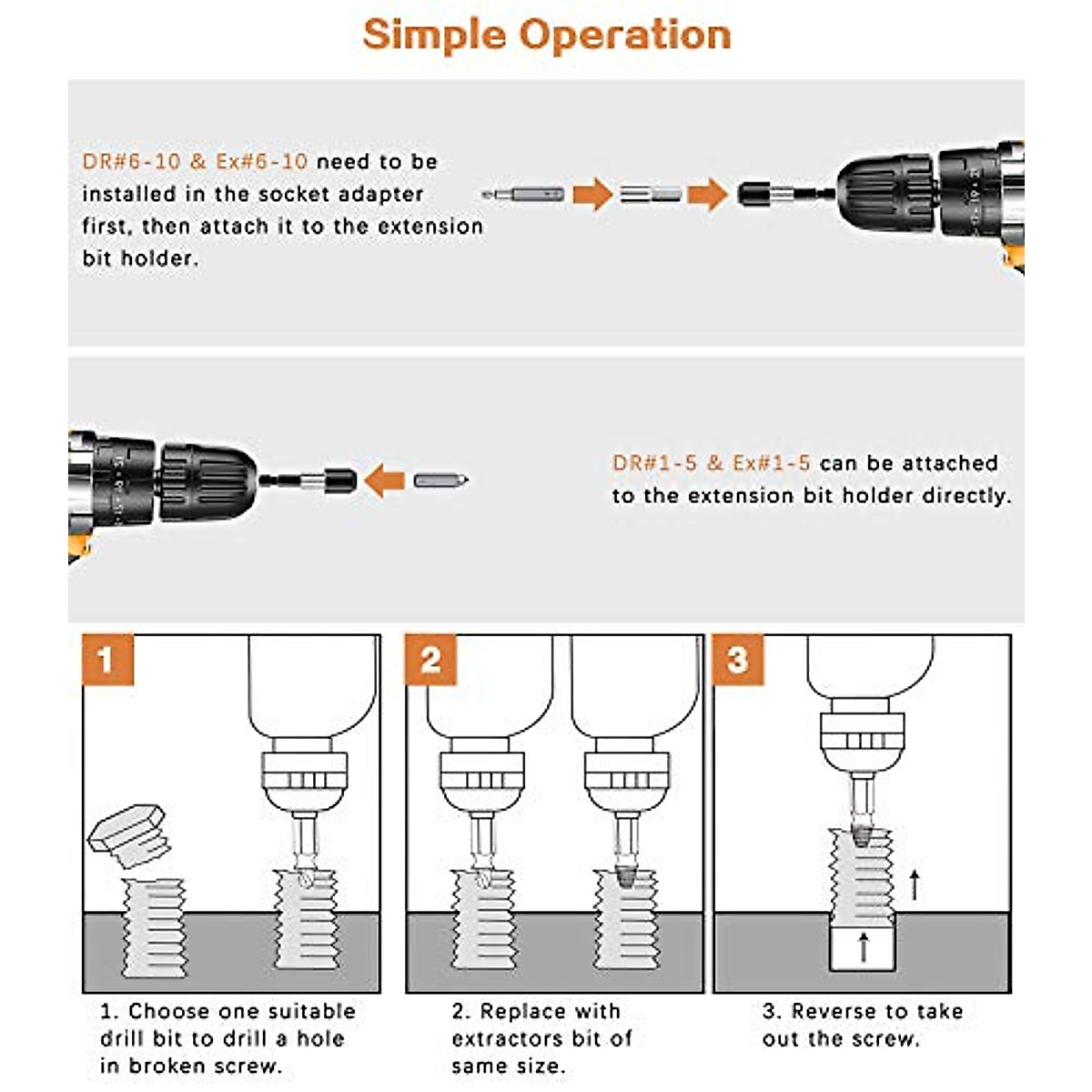 Simple Operation

DR#6-10 & Ex#6-10 need to be installed in the socket adapter first, then attach it to the extension bit holder.

DR#1-5 & Ex#1-5 can be attached to the extension bit holder directly.

1

2

3

1. Choose one suitable drill bit to drill a hole in broken screw.

2. Replace with extractors bit of same size.

3. Reverse to take out the screw.