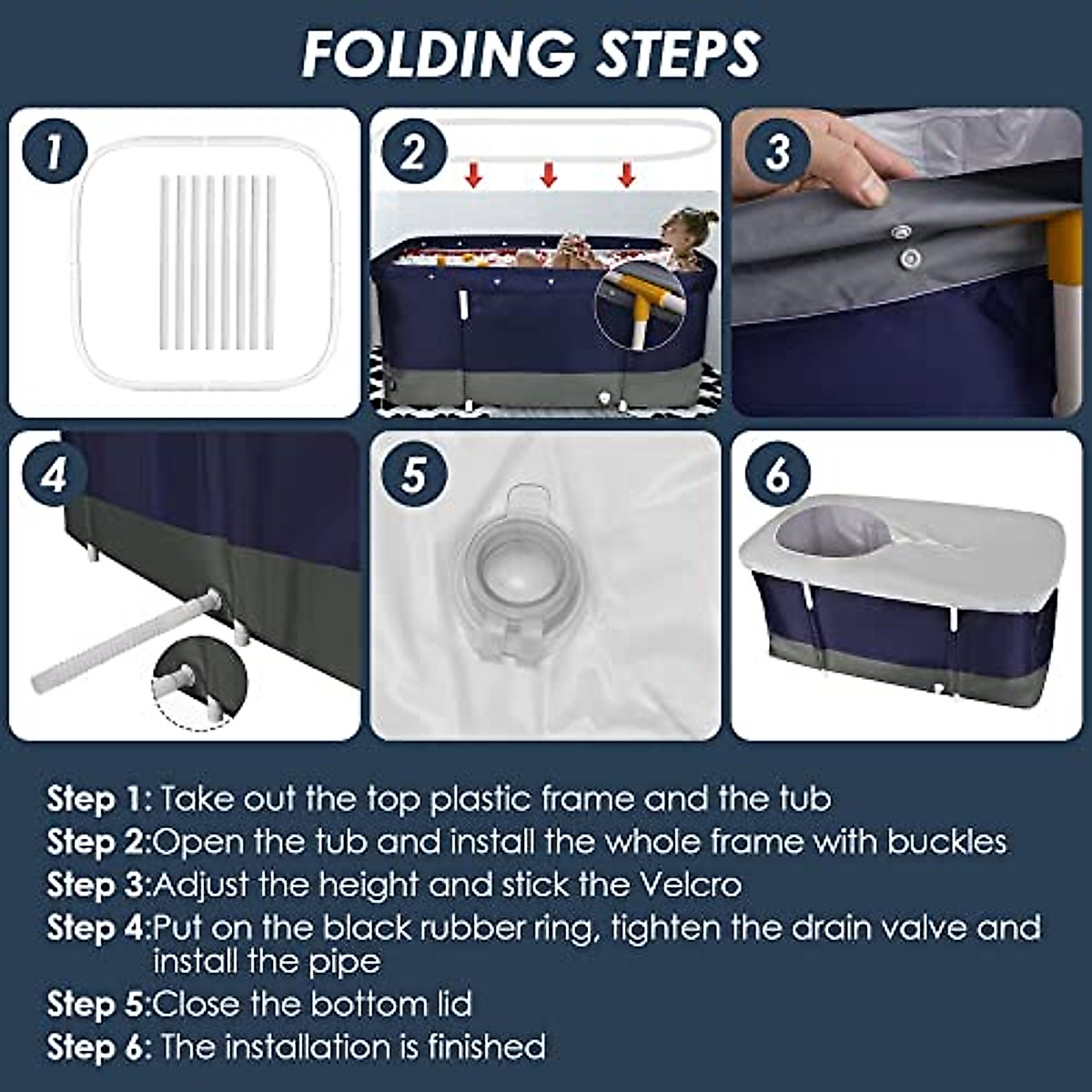 FOLDING STEPS

1

2

3

4

5

6

Step 1: Take out the top plastic frame and the tub
Step 2:Open the tub and install the whole frame with buckles
Step 3:Adjust the height and stick the Velcro
Step 4:Put on the black rubber ring, tighten the drain valve and install the pipe
Step 5:Close the bottom lid
Step 6: The installation is finished