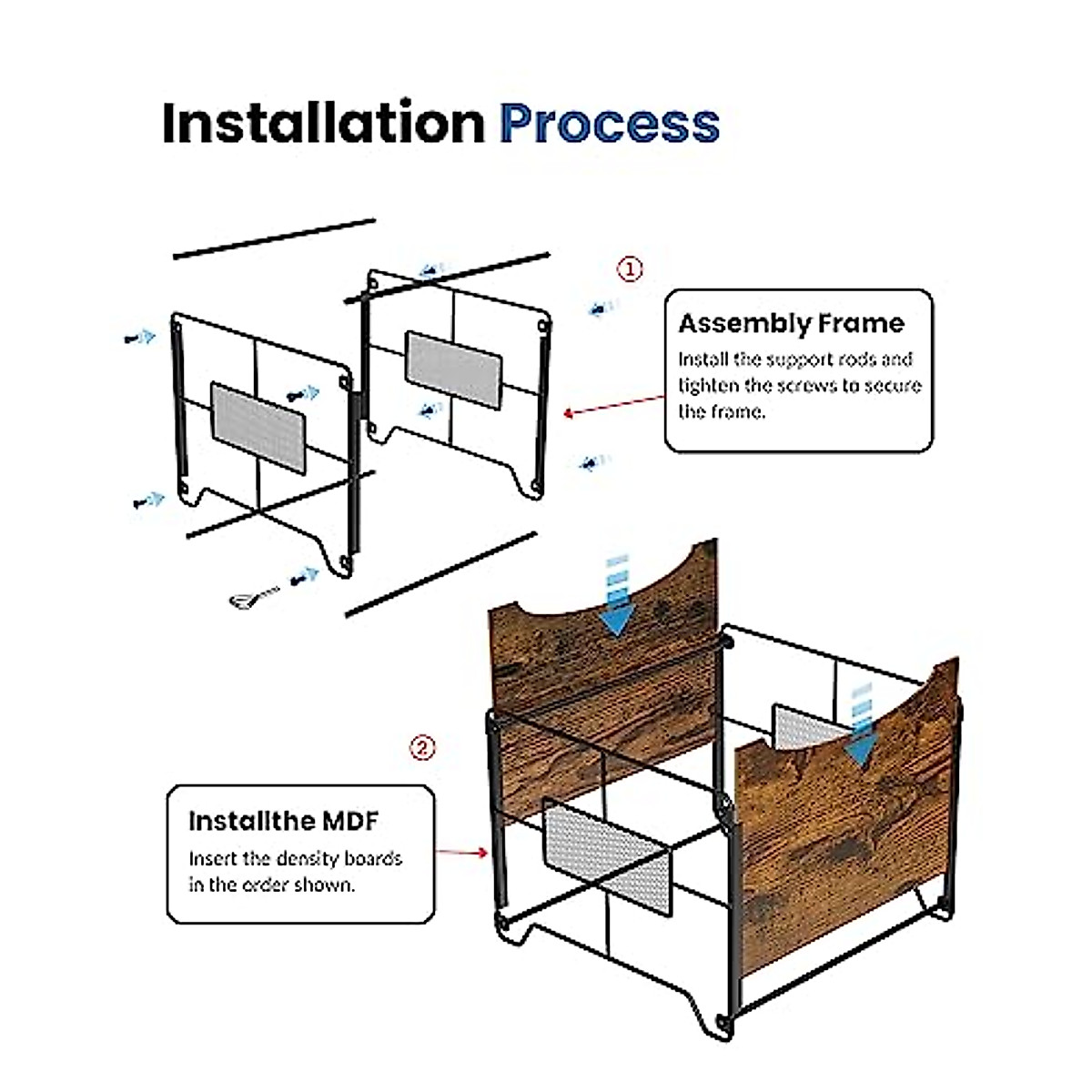 Installation Process

①

Assembly Frame
Install the support rods and tighten the screws to secure the frame.

②

Installthe MDF
Insert the density boards in the order shown.