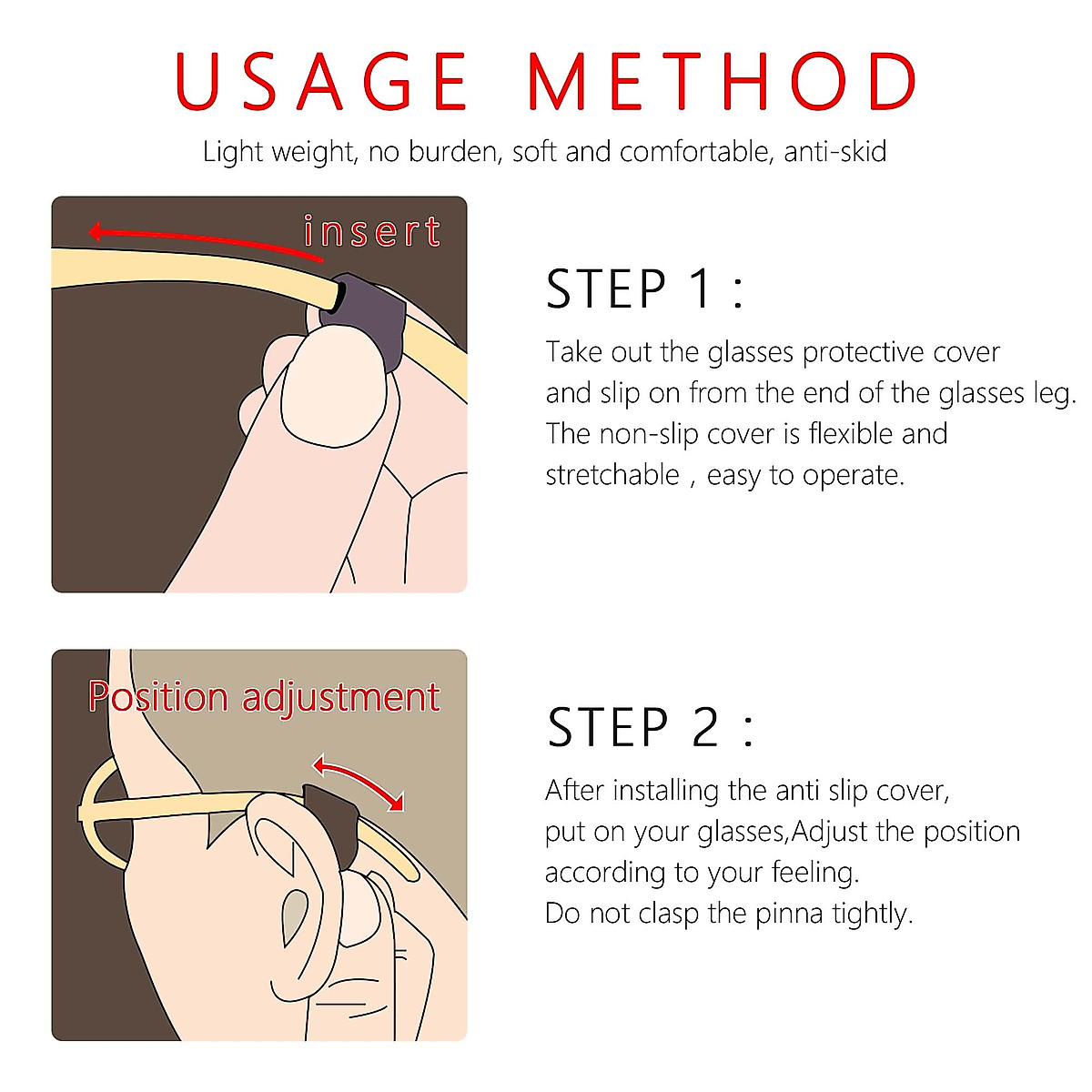 USAGE METHOD

Light weight, no burden, soft and comfortable, anti-skid

insert

STEP 1 :

Take out the glasses protective cover and slip on from the end of the glasses leg. The non-slip cover is flexible and stretchable , easy to operate.

Position adjustment

STEP 2 :

After installing the anti slip cover, put on your glasses,Adjust the position according to your feeling.
Do not clasp the pinna tightly.