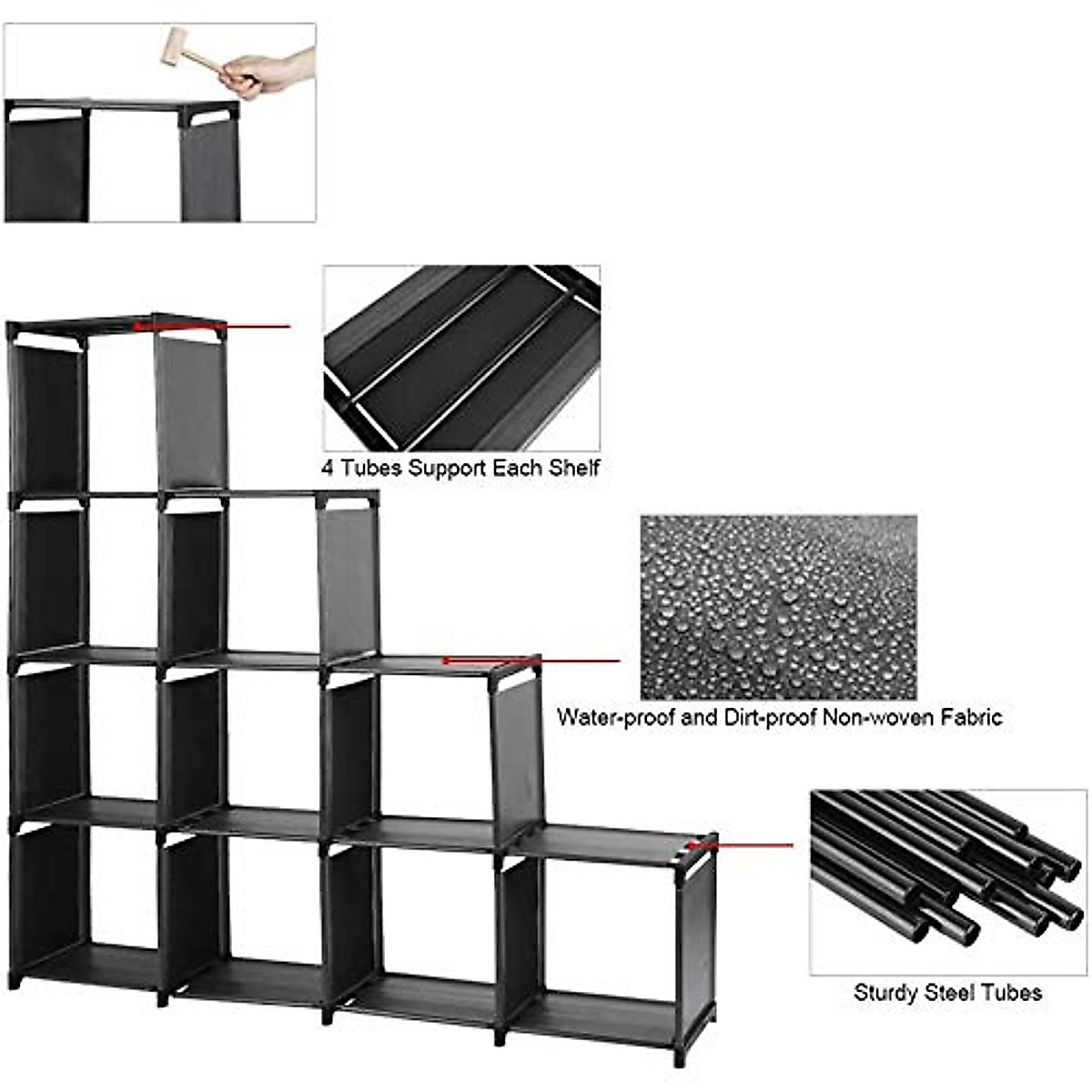 4 Tubes Support Each Shelf

Water-proof and Dirt-proof Non-woven Fabric

Sturdy Steel Tubes