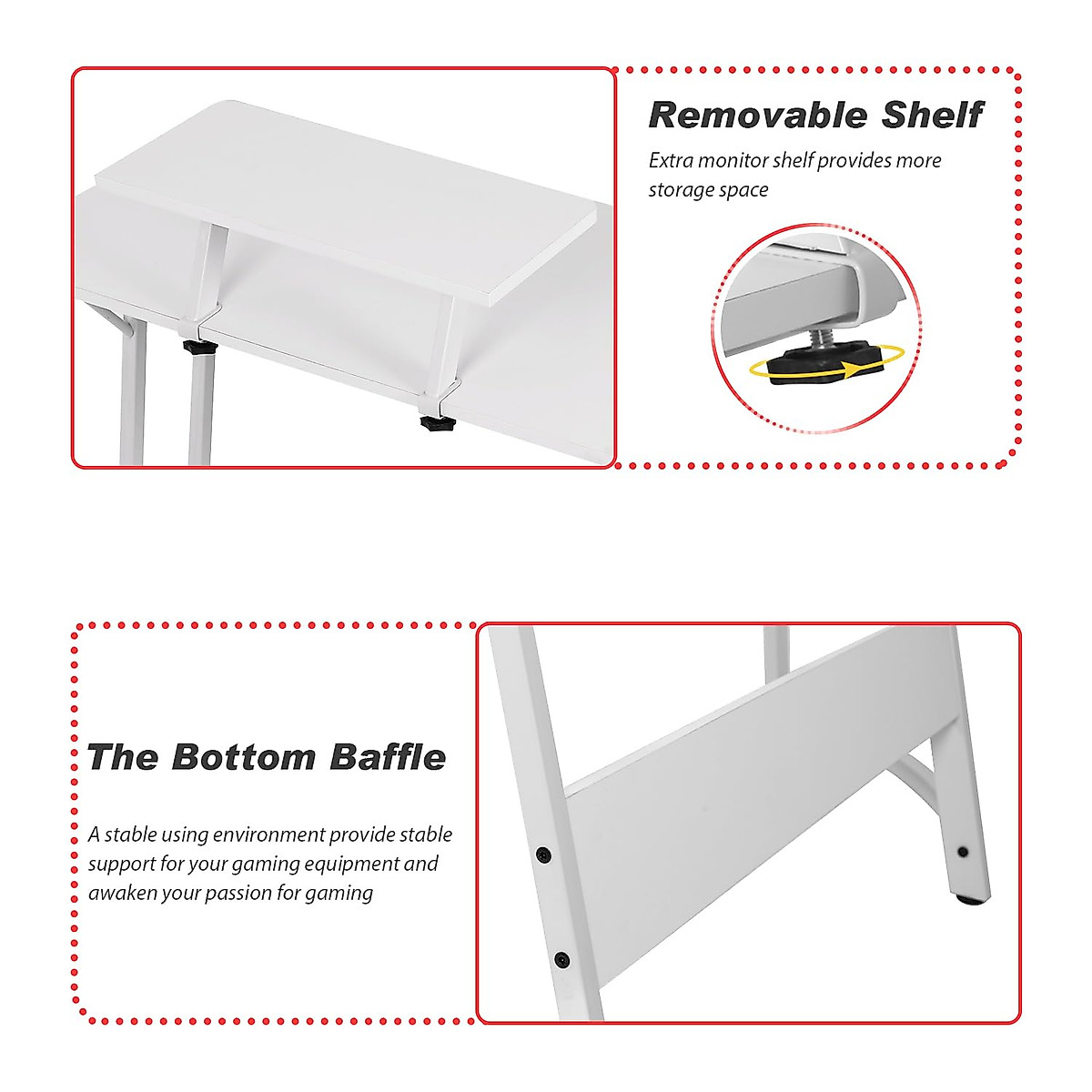 Removable Shelf

Extra monitor shelf provides more storage space

The Bottom Baffle

A stable using environment provide stable support for your gaming equipment and awaken your passion for gaming