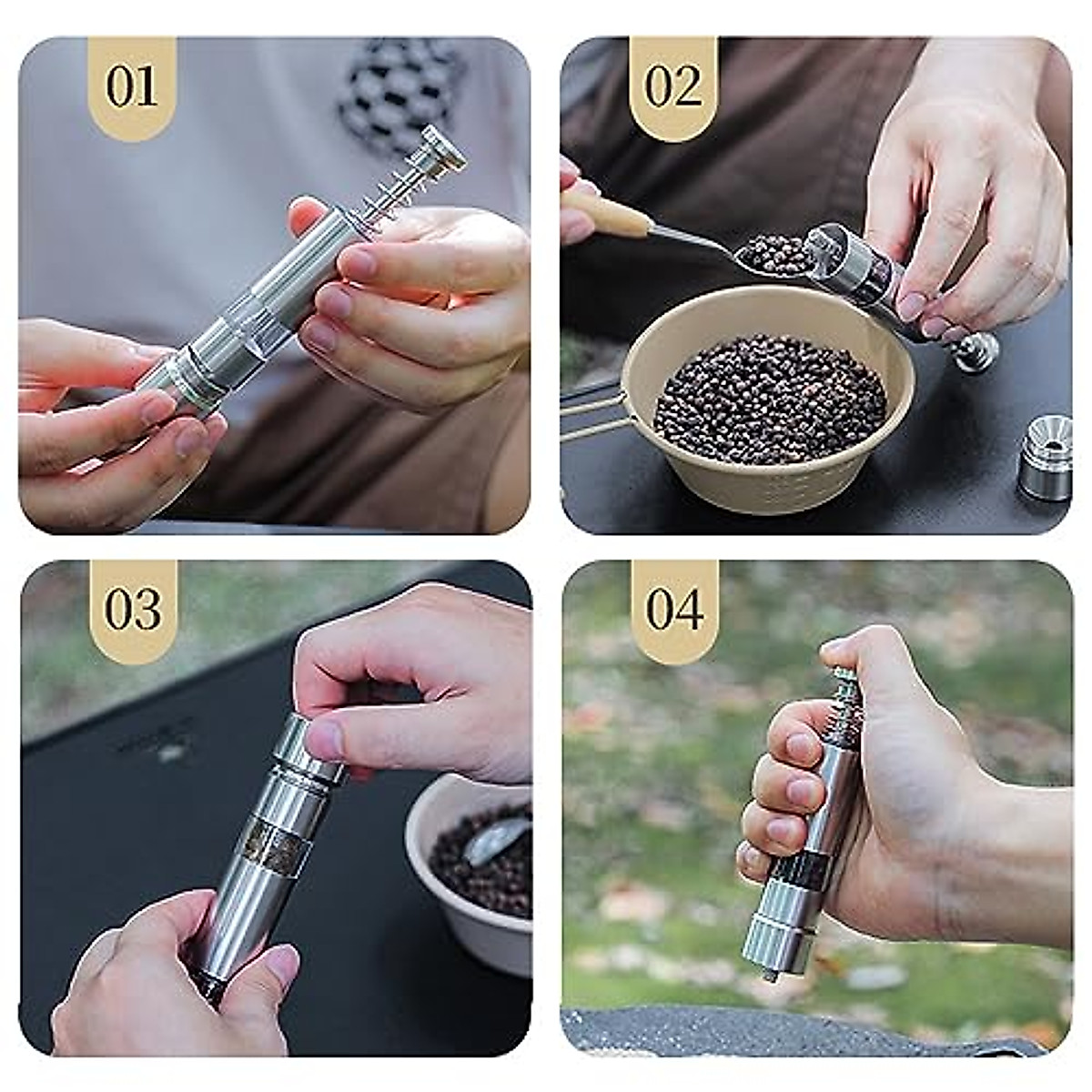 01

02

03

04