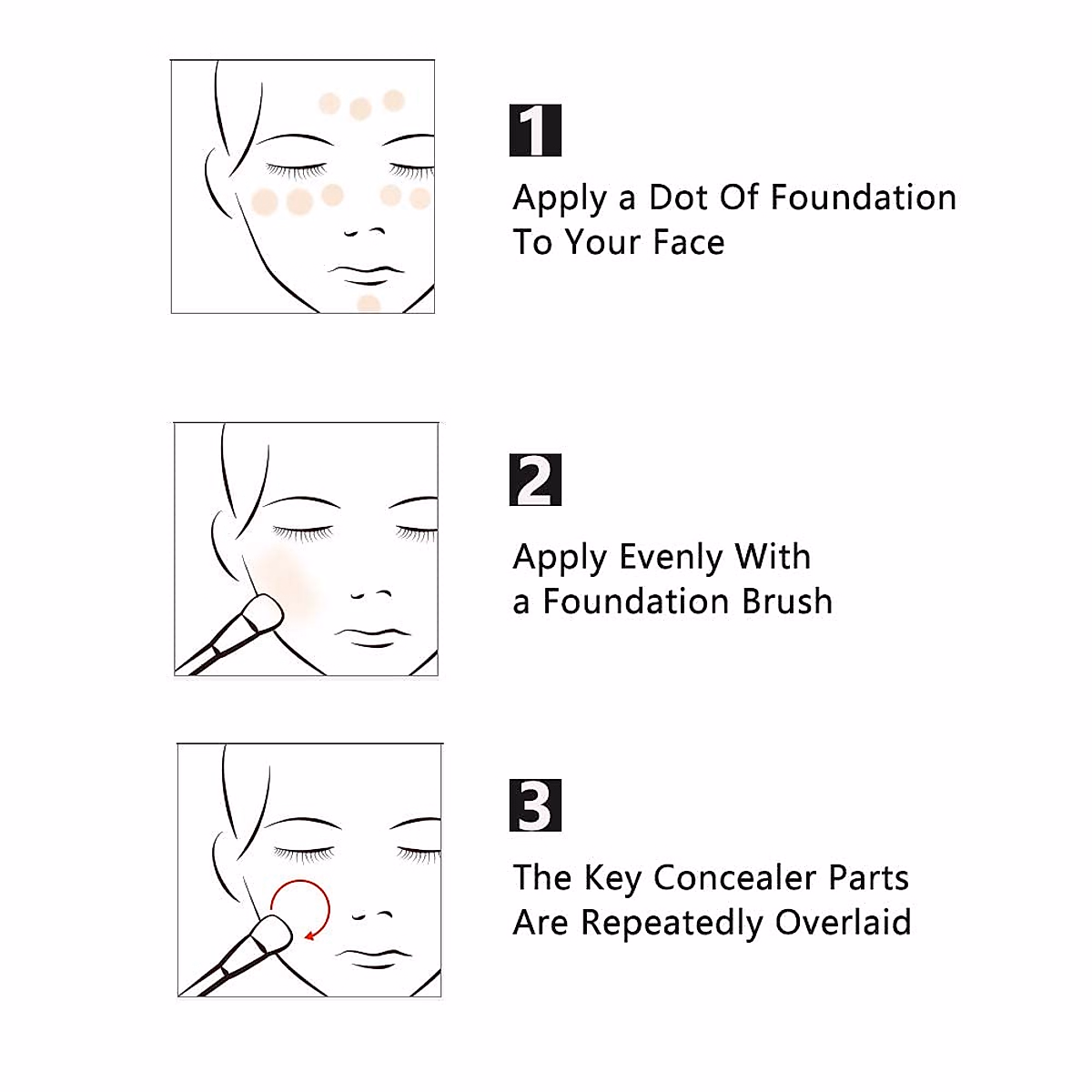 1

Apply a Dot Of Foundation To Your Face

2

Apply Evenly With a Foundation Brush

3

The Key Concealer Parts Are Repeatedly Overlaid