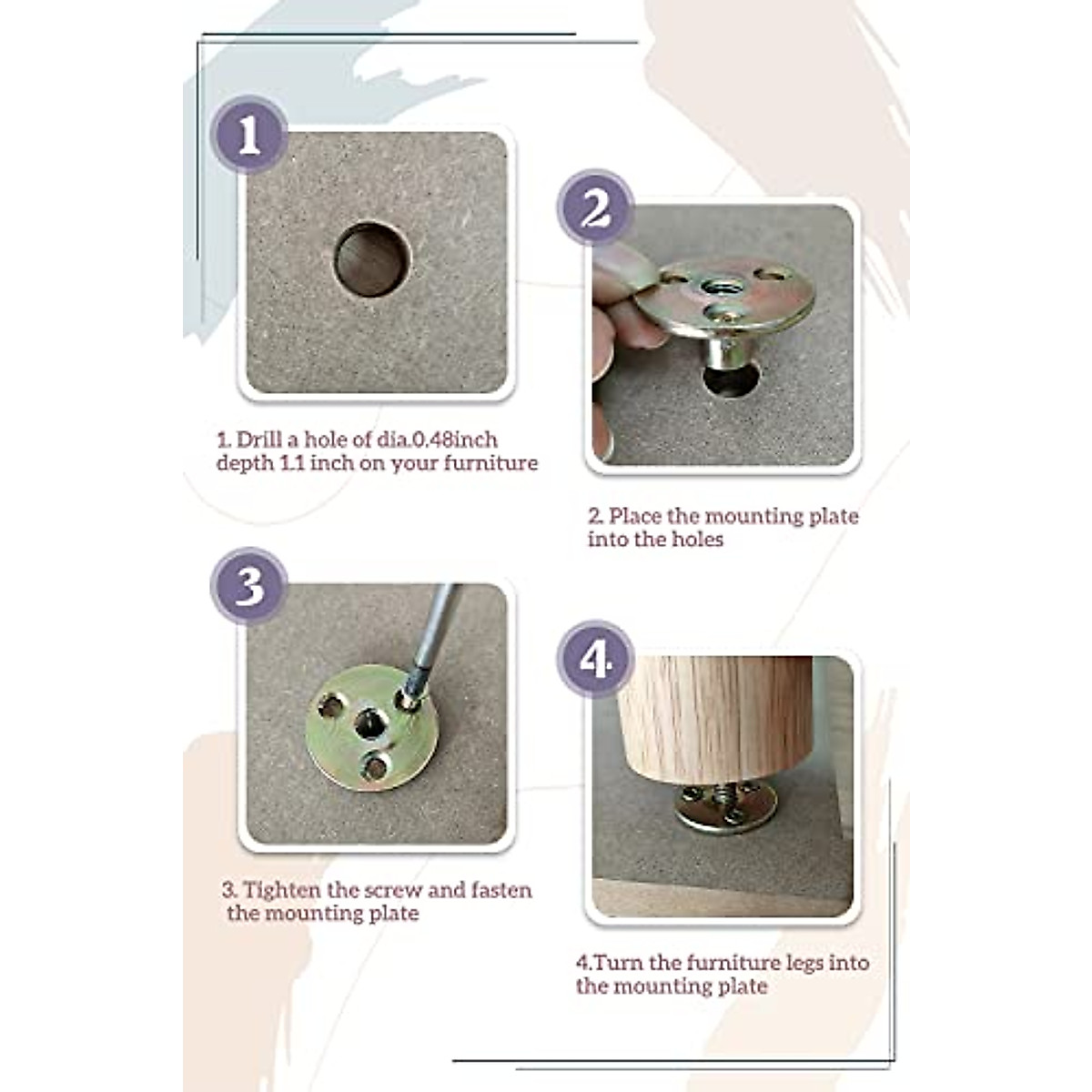 1

1. Drill a hole of dia.0.48inch depth 1.1 inch on your furniture

2

2. Place the mounting plate into the holes

3

3. Tighten the screw and fasten the mounting plate

4

4.Turn the furniture legs into the mounting plate