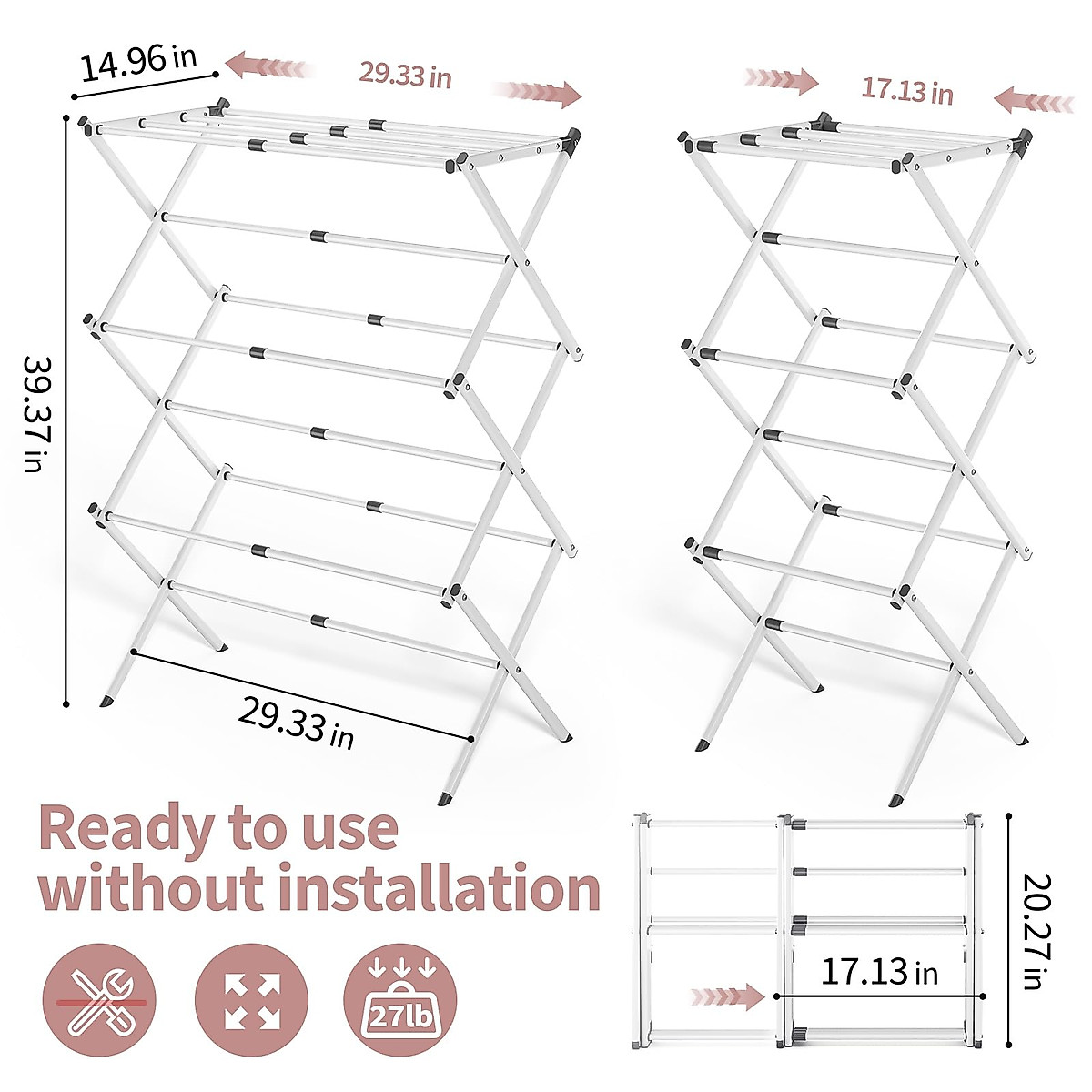 14.96 in
29.33 in
17.13 in
39.37 in
29.33 in
Ready to use without installation
27lb
17.13 in
20.27 in