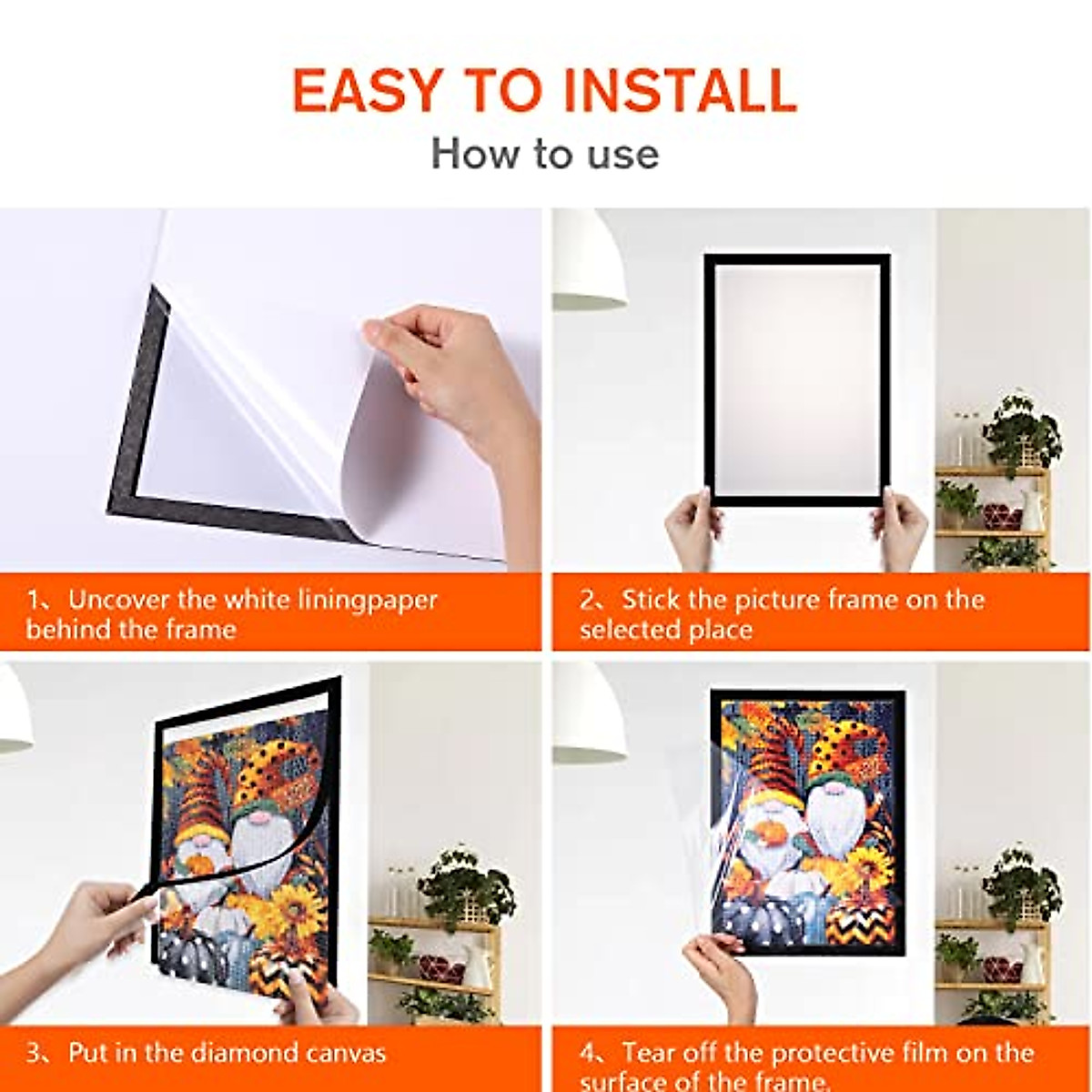 EASY TO INSTALL
How to use

1、Uncover the white liningpaper behind the frame

2、Stick the picture frame on the selected place

3、Put in the diamond canvas

4、Tear off the protective film on the surface of the frame.