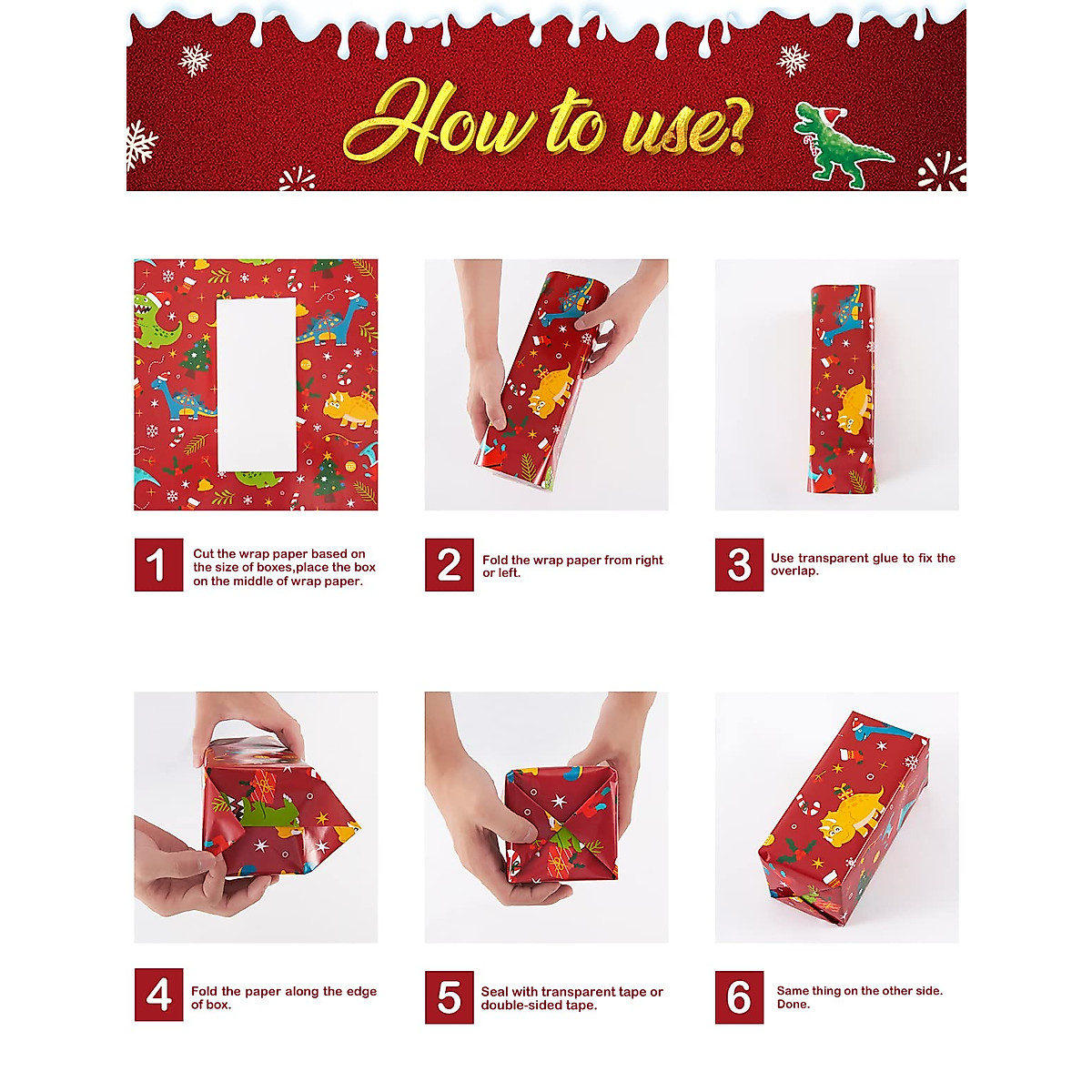 How to use?

1 Cut the wrap paper based on the size of boxes,place the box on the middle of wrap paper.

2 Fold the wrap paper from right or left.

3 Use transparent glue to fix the overlap.

4 Fold the paper along the edge of box.

5 Seal with transparent tape or double-sided tape.

6 Same thing on the other side. Done.