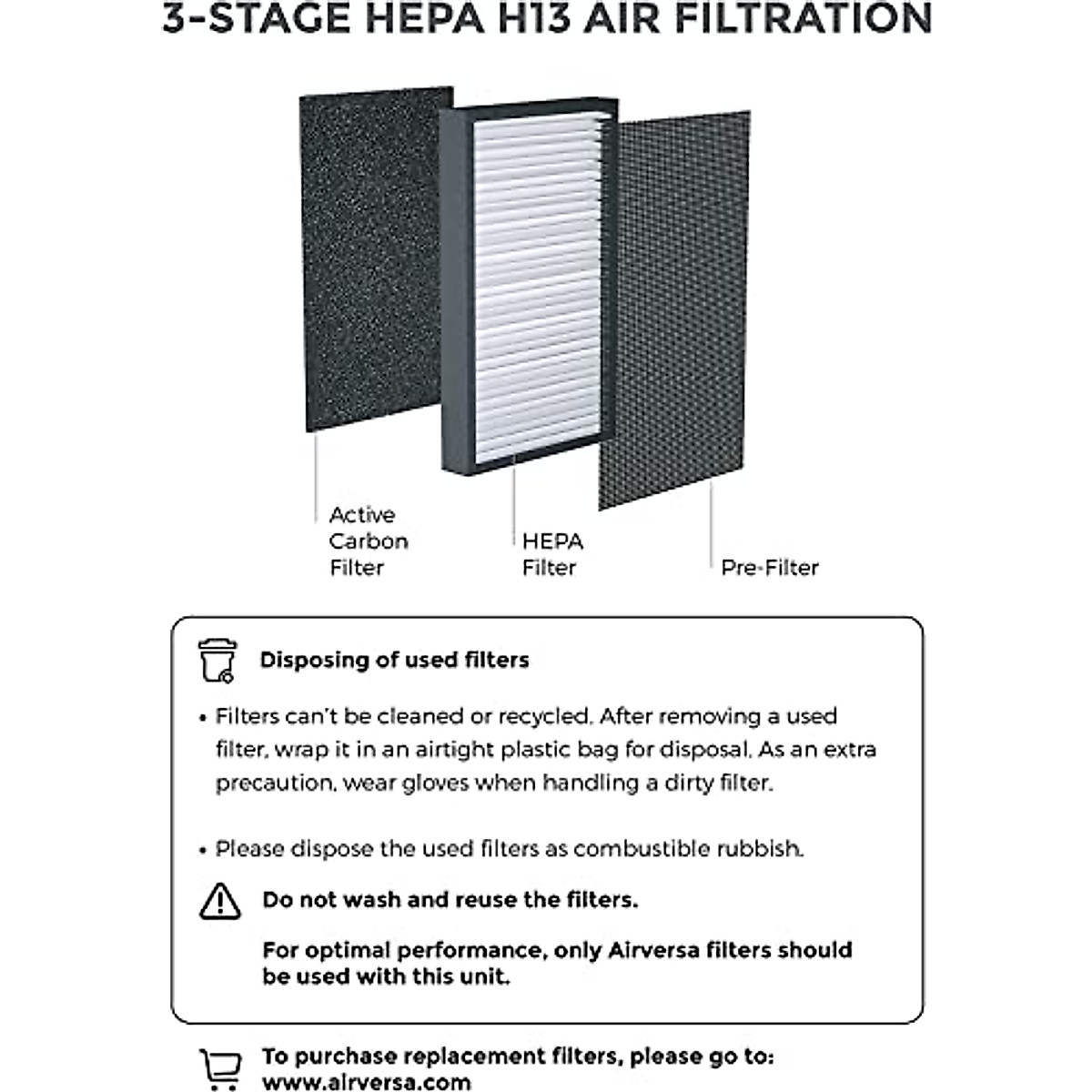 3-STAGE HEPA H13 AIR FILTRATION

Active Carbon Filter

HEPA Filter

Pre-Filter

Disposing of used filters

• Filters can't be cleaned or recycled. After removing a used filter, wrap it in an airtight plastic bag for disposal. As an extra precaution, wear gloves when handling a dirty filter.

• Please dispose the used filters as combustible rubbish.

Do not wash and reuse the filters.

For optimal performance, only Airversa filters should be used with this unit.

To purchase replacement filters, please go to: www.airversa.com