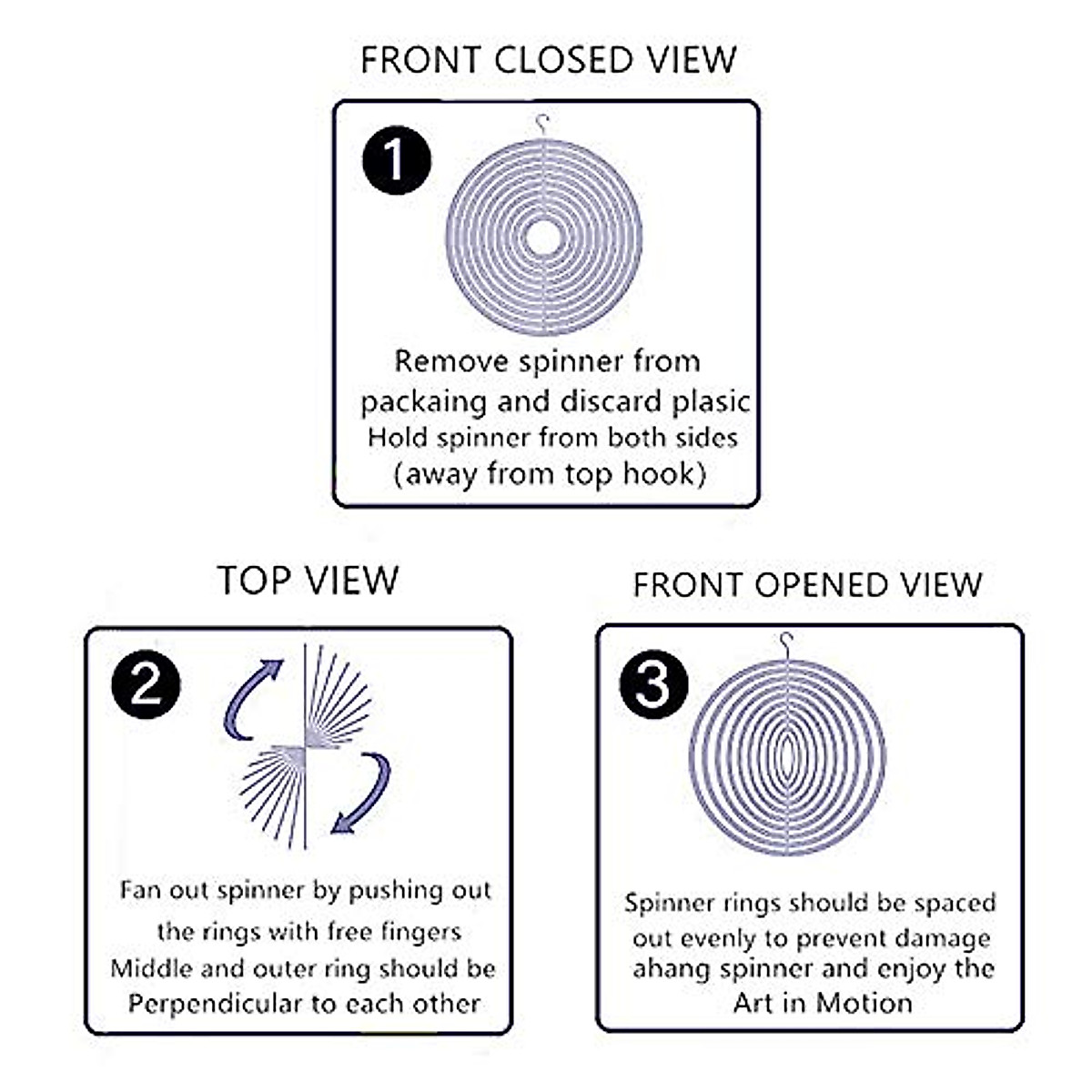 FRONT CLOSED VIEW

1

Remove spinner from packaing and discard plasic
Hold spinner from both sides (away from top hook)

TOP VIEW

2

Fan out spinner by pushing out the rings with free fingers
Middle and outer ring should be Perpendicular to each other

FRONT OPENED VIEW

3

Spinner rings should be spaced out evenly to prevent damage ahang spinner and enjoy the Art in Motion