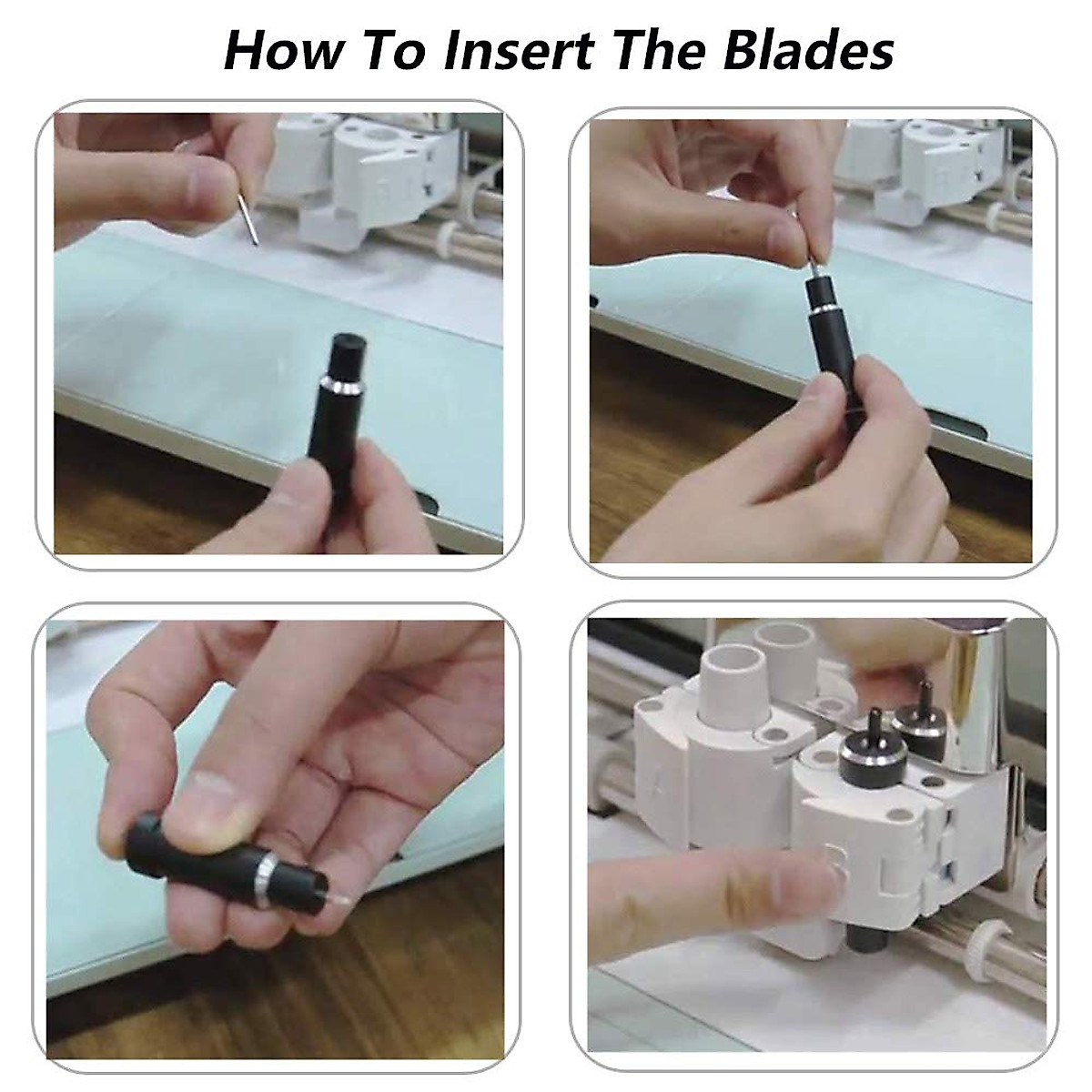 How To Insert The Blades