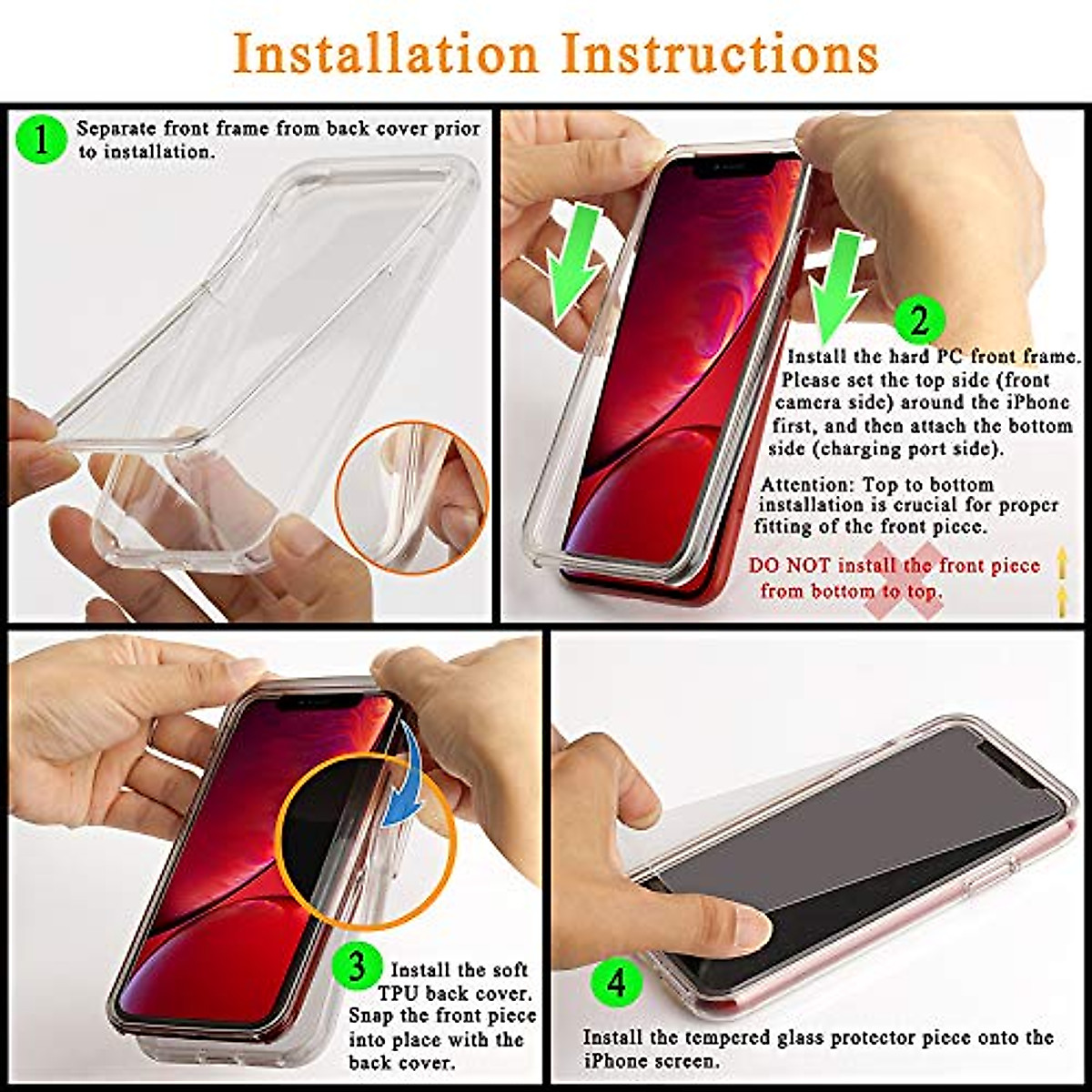 Installation Instructions

1 Separate front frame from back cover prior to installation.

2 Install the hard PC front frame. Please set the top side (front camera side) around the iPhone first, and then attach the bottom side (charging port side).

Attention: Top to bottom installation is crucial for proper fitting of the front piece.

DO NOT install the front piece from bottom to top.

3 Install the soft TPU back cover. Snap the front piece into place with the back cover.

4 Install the tempered glass protector piece onto the iPhone screen.