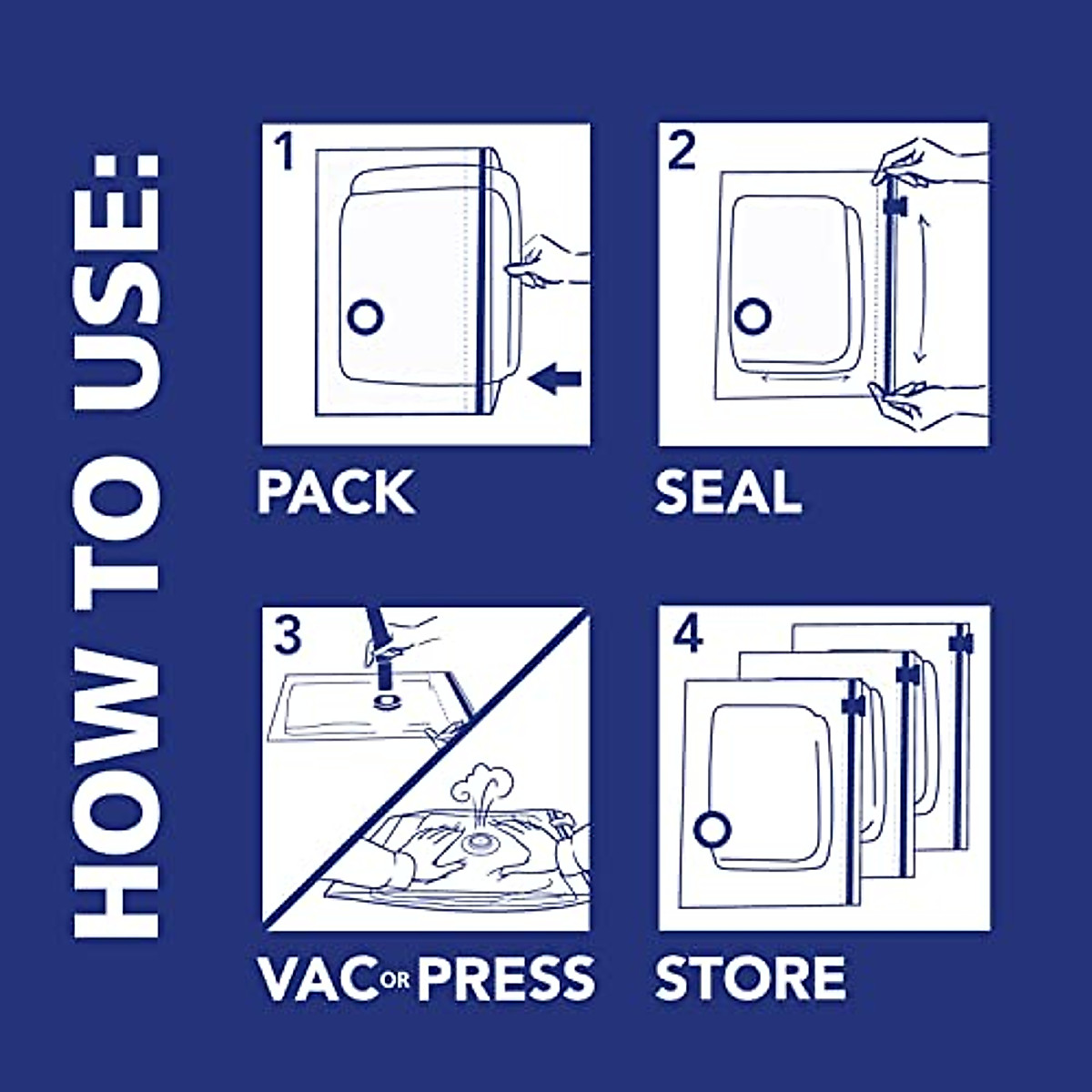 HOW TO USE:

1

PACK

2

SEAL

3

VAC OR PRESS

4

STORE