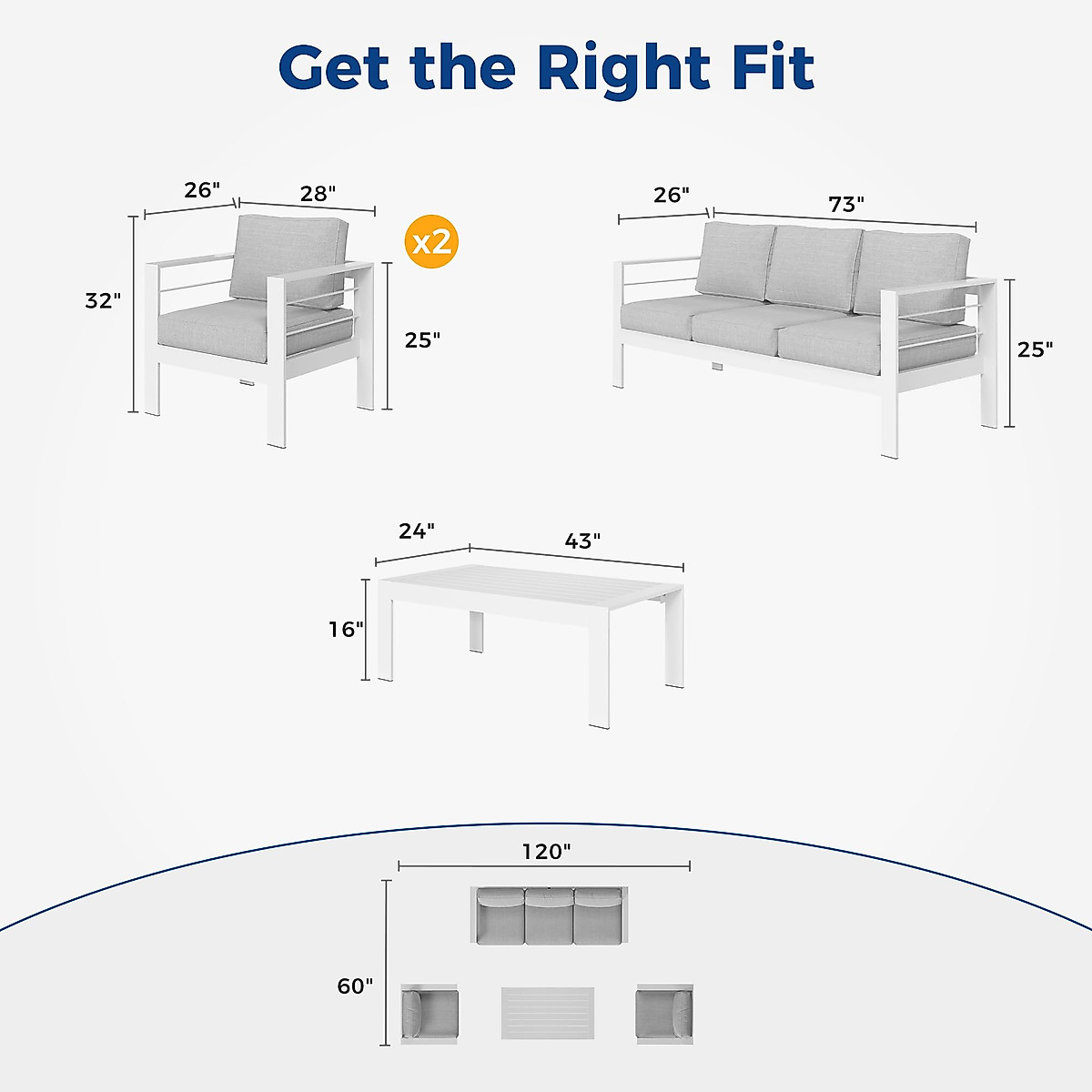 Get the Right Fit

26" 28"

x2

32"

25"

26" 73"

25"

24" 43"

16"

120"

60"