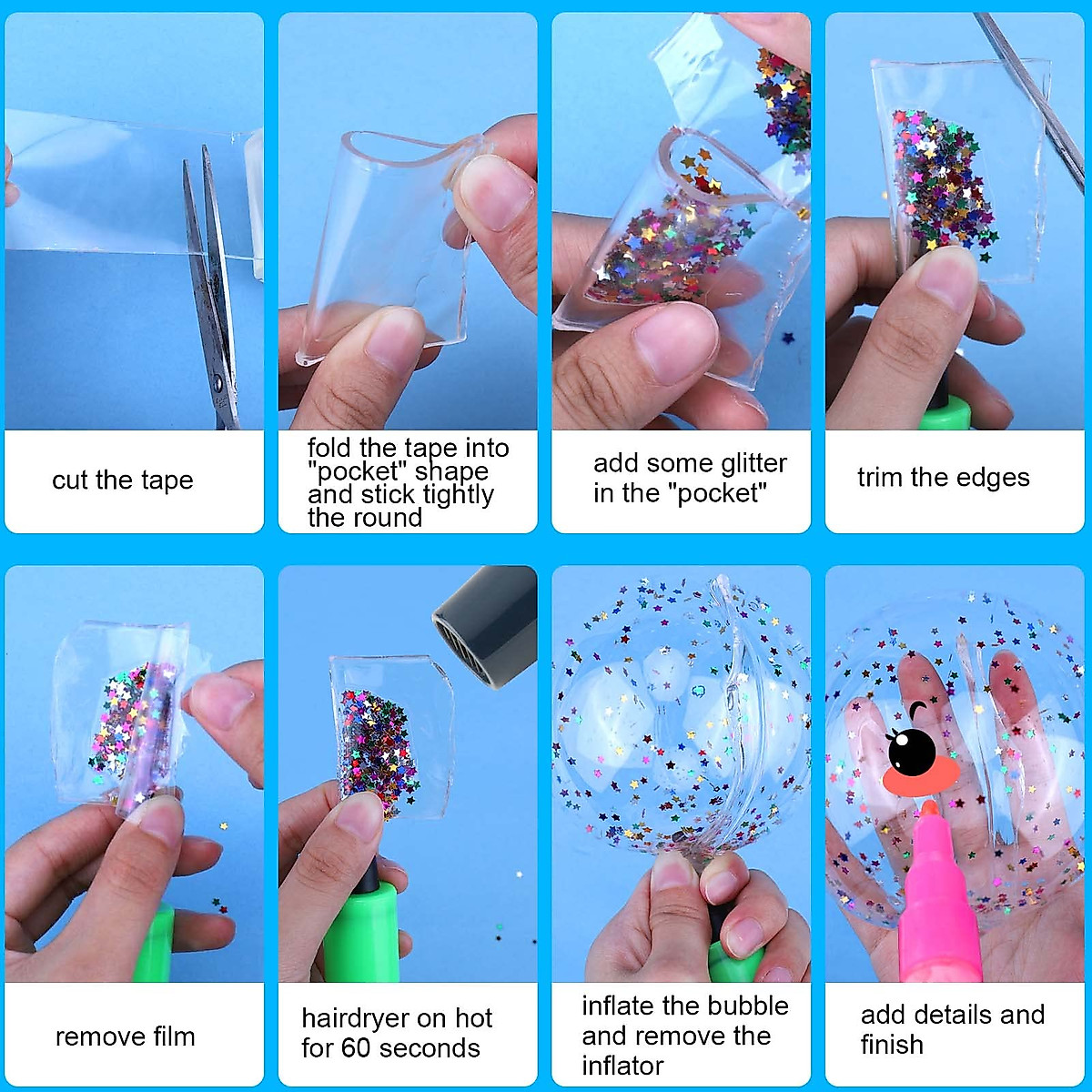 cut the tape

fold the tape into "pocket" shape and stick tightly the round

add some glitter in the "pocket"

trim the edges

remove film

hairdryer on hot for 60 seconds

inflate the bubble and remove the inflator

add details and finish