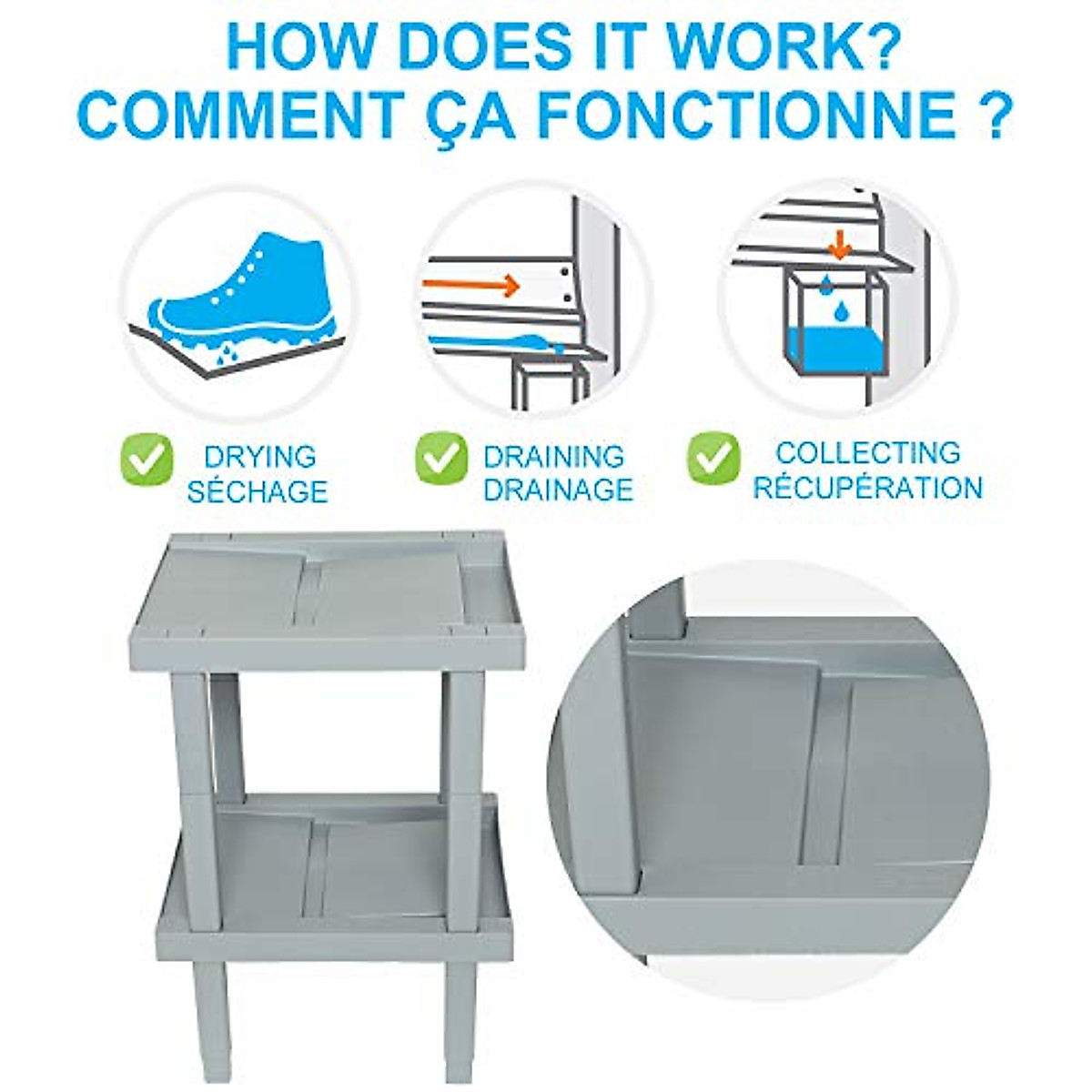 HOW DOES IT WORK?
COMMENT ÇA FONCTIONNE ?

DRYING
SÉCHAGE

DRAINING
DRAINAGE

COLLECTING
RÉCUPÉRATION