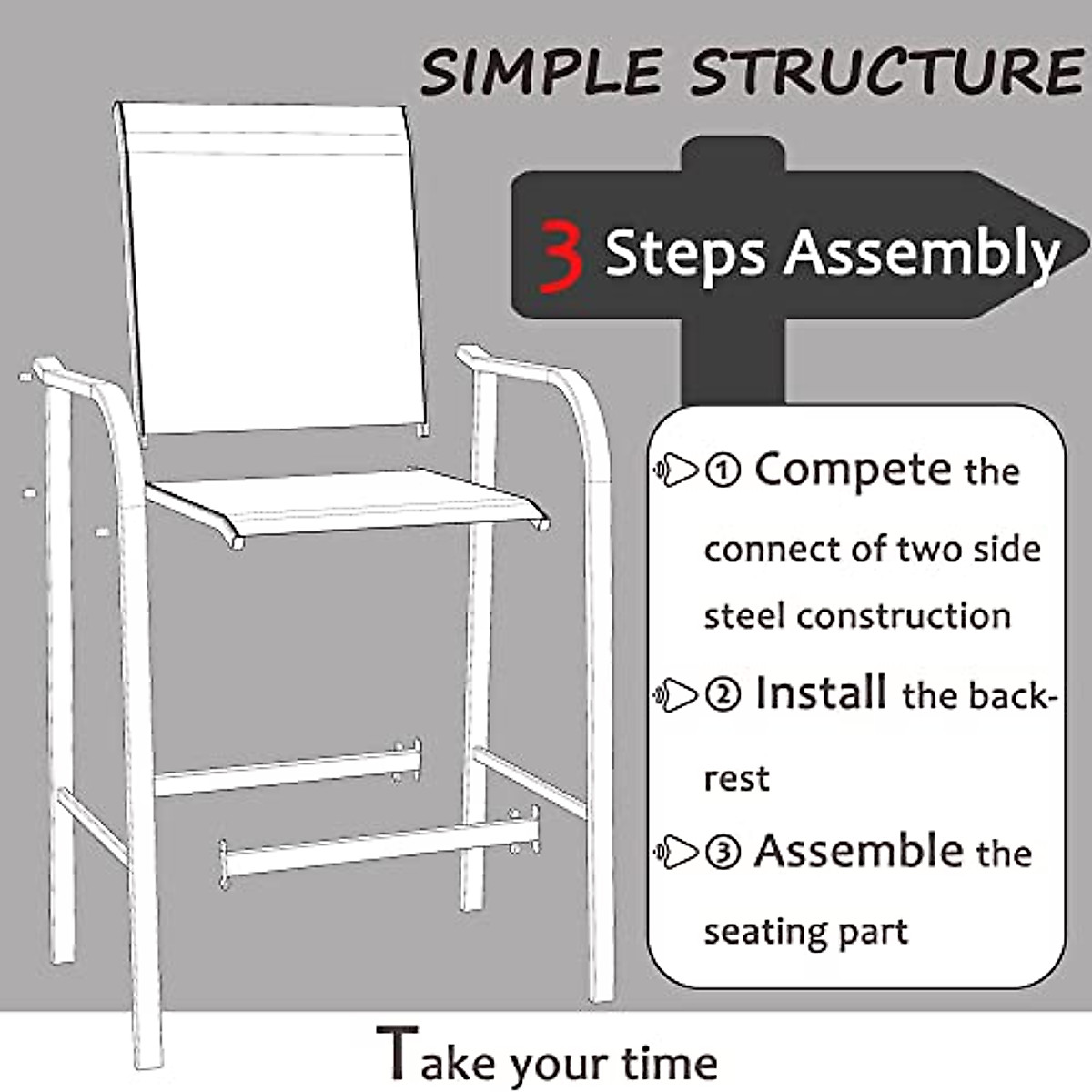 SIMPLE STRUCTURE

3 Steps Assembly

① Compete the connect of two side steel construction

② Install the backrest

③ Assemble the seating part

Take your time