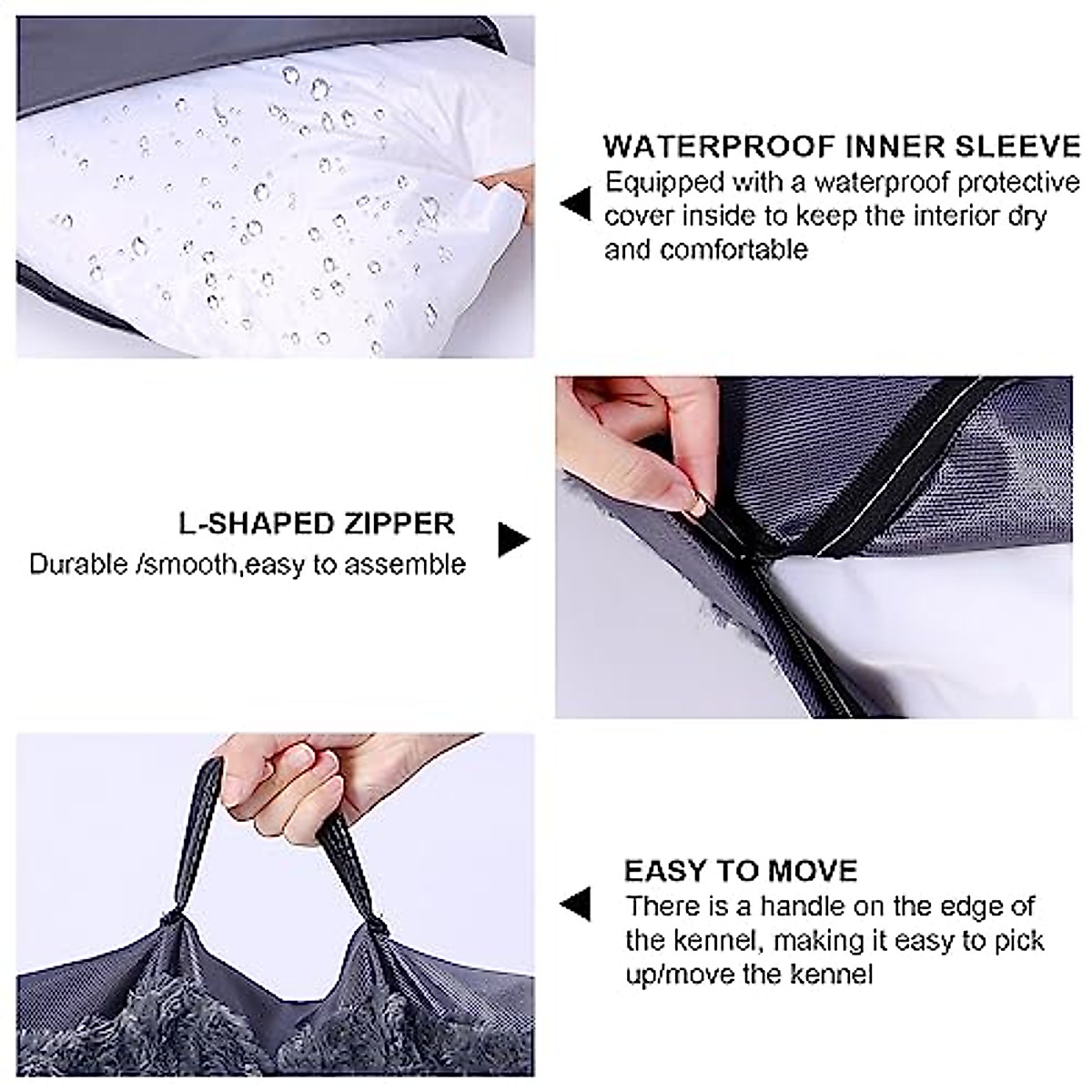 WATERPROOF INNER SLEEVE
Equipped with a waterproof protective cover inside to keep the interior dry and comfortable

L-SHAPED ZIPPER
Durable /smooth,easy to assemble

EASY TO MOVE
There is a handle on the edge of the kennel, making it easy to pick up/move the kennel