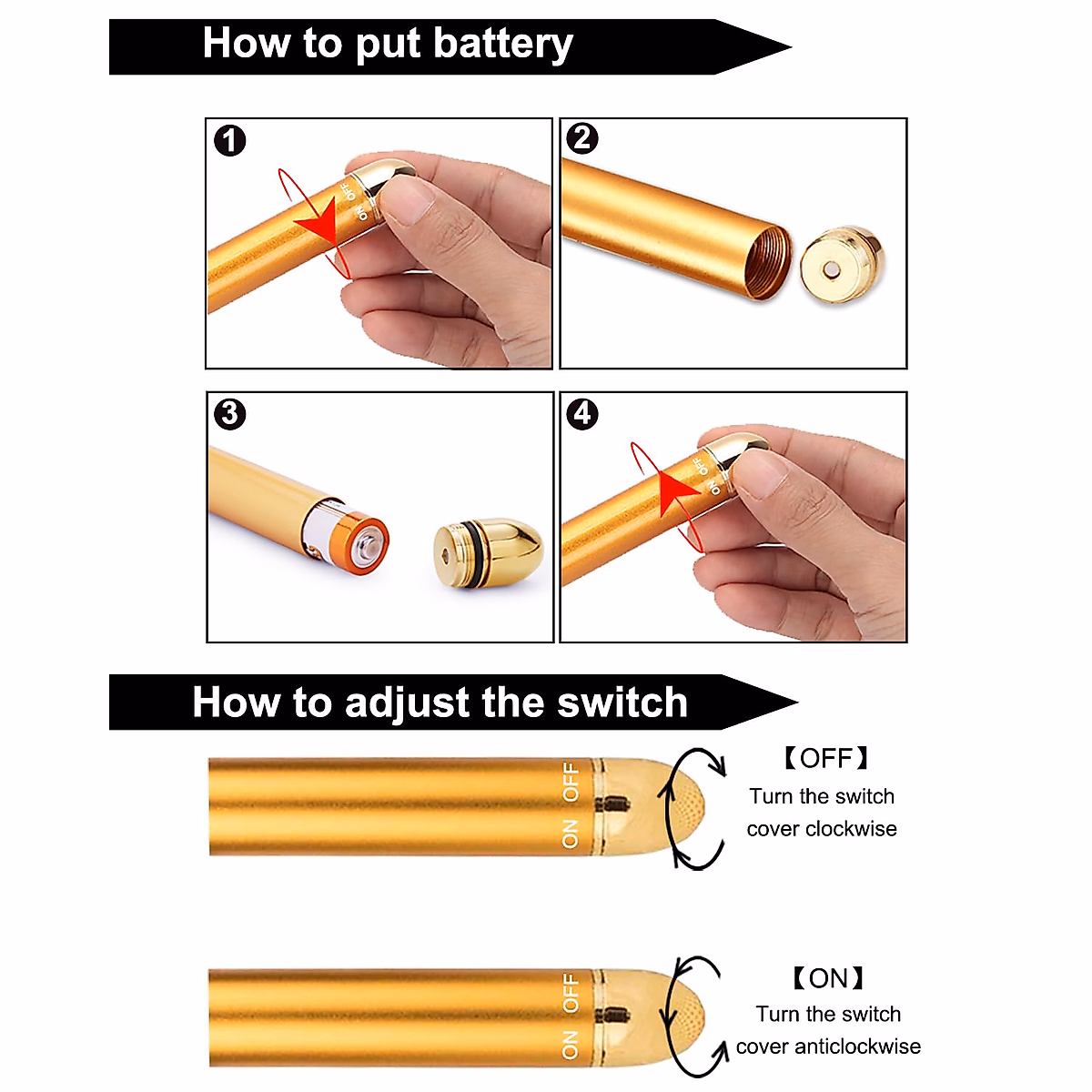 How to put battery

1

ON OFF

2

3

4

ON OFF

How to adjust the switch

ON OFF

【OFF】
Turn the switch cover clockwise

ON OFF

【ON】
Turn the switch cover anticlockwise