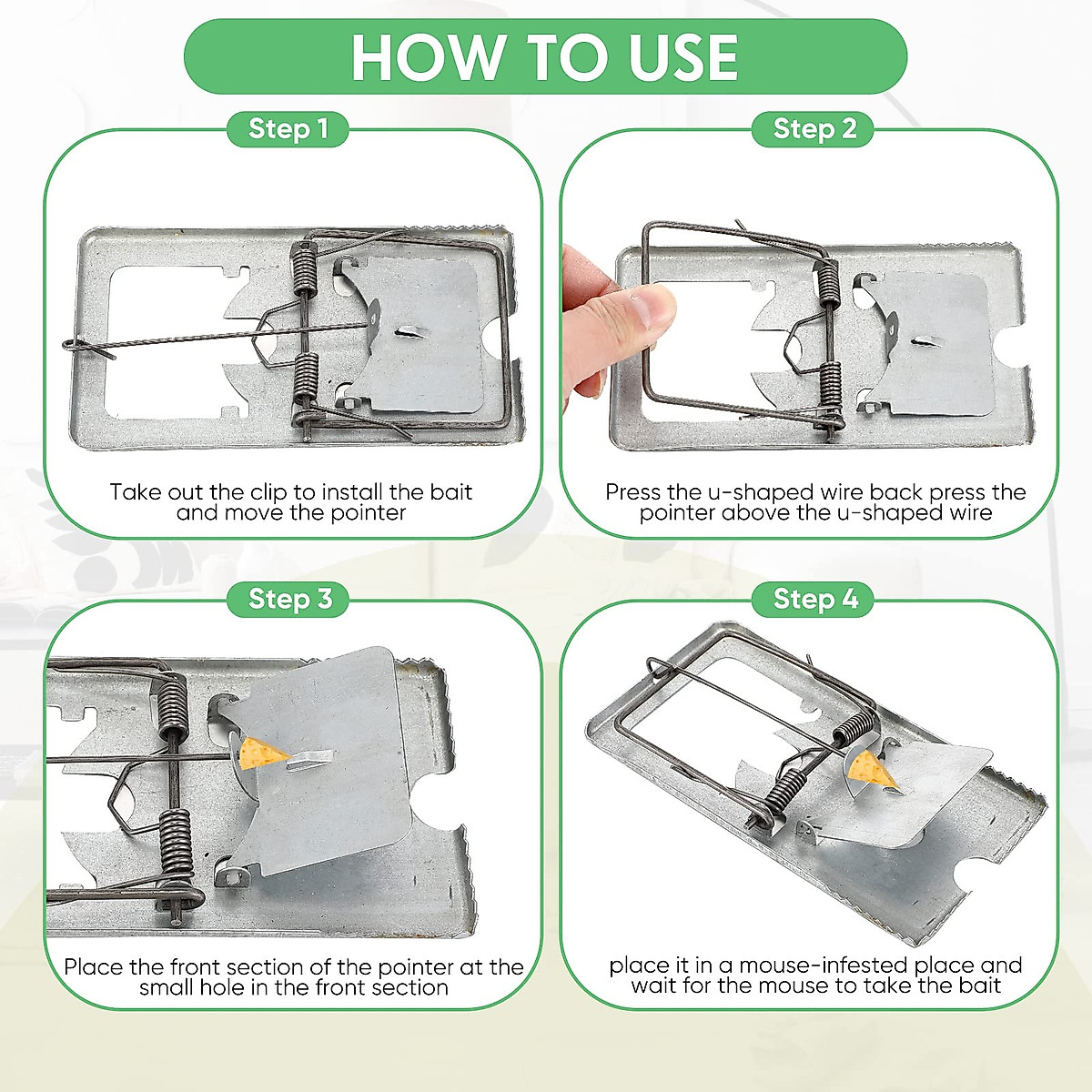 HOW TO USE

Step 1

Take out the clip to install the bait and move the pointer

Step 2

Press the u-shaped wire back press the pointer above the u-shaped wire

Step 3

Place the front section of the pointer at the small hole in the front section

Step 4

place it in a mouse-infested place and wait for the mouse to take the bait