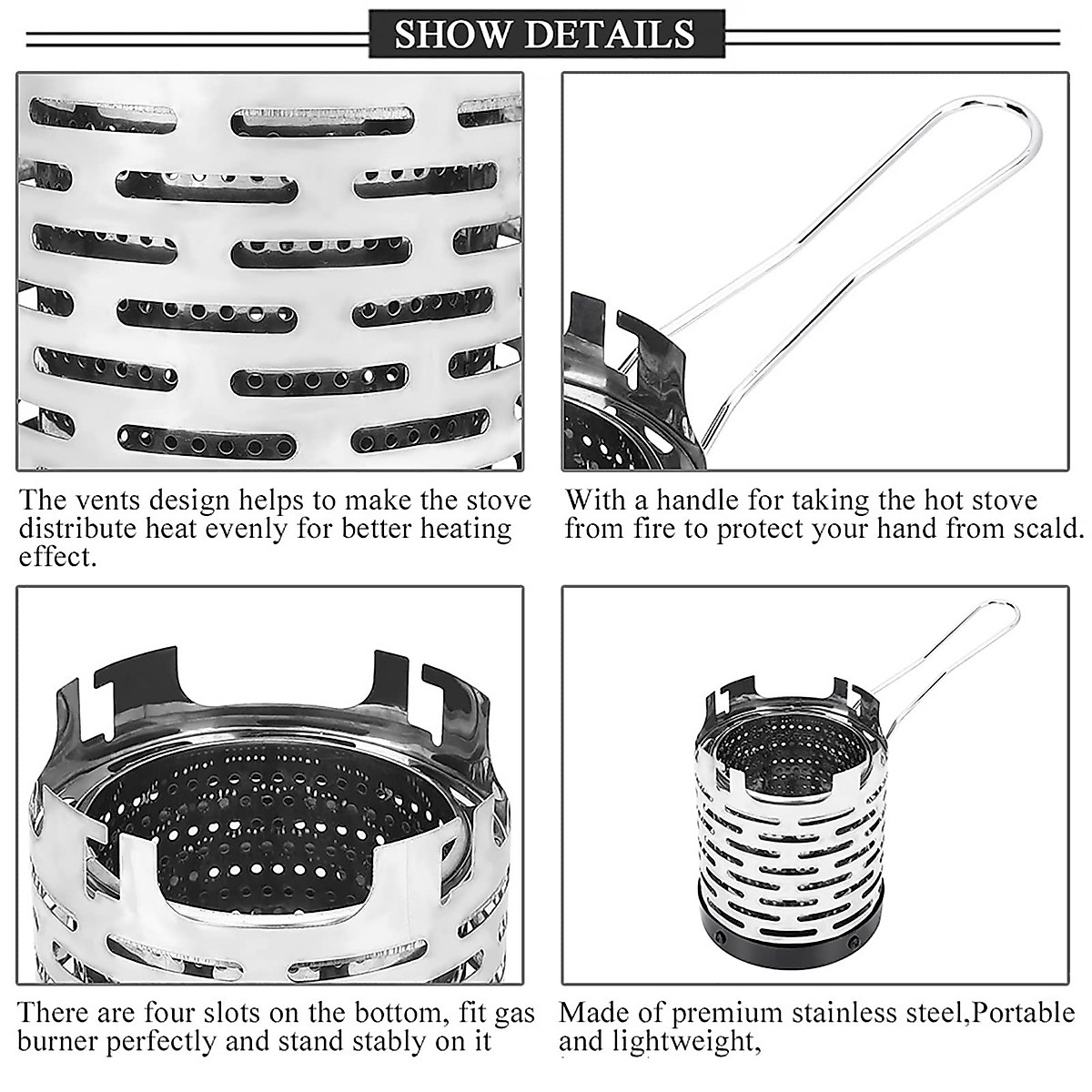 SHOW DETAILS

The vents design helps to make the stove distribute heat evenly for better heating effect.

With a handle for taking the hot stove from fire to protect your hand from scald.

There are four slots on the bottom, fit gas burner perfectly and stand stably on it

Made of premium stainless steel,Portable and lightweight,