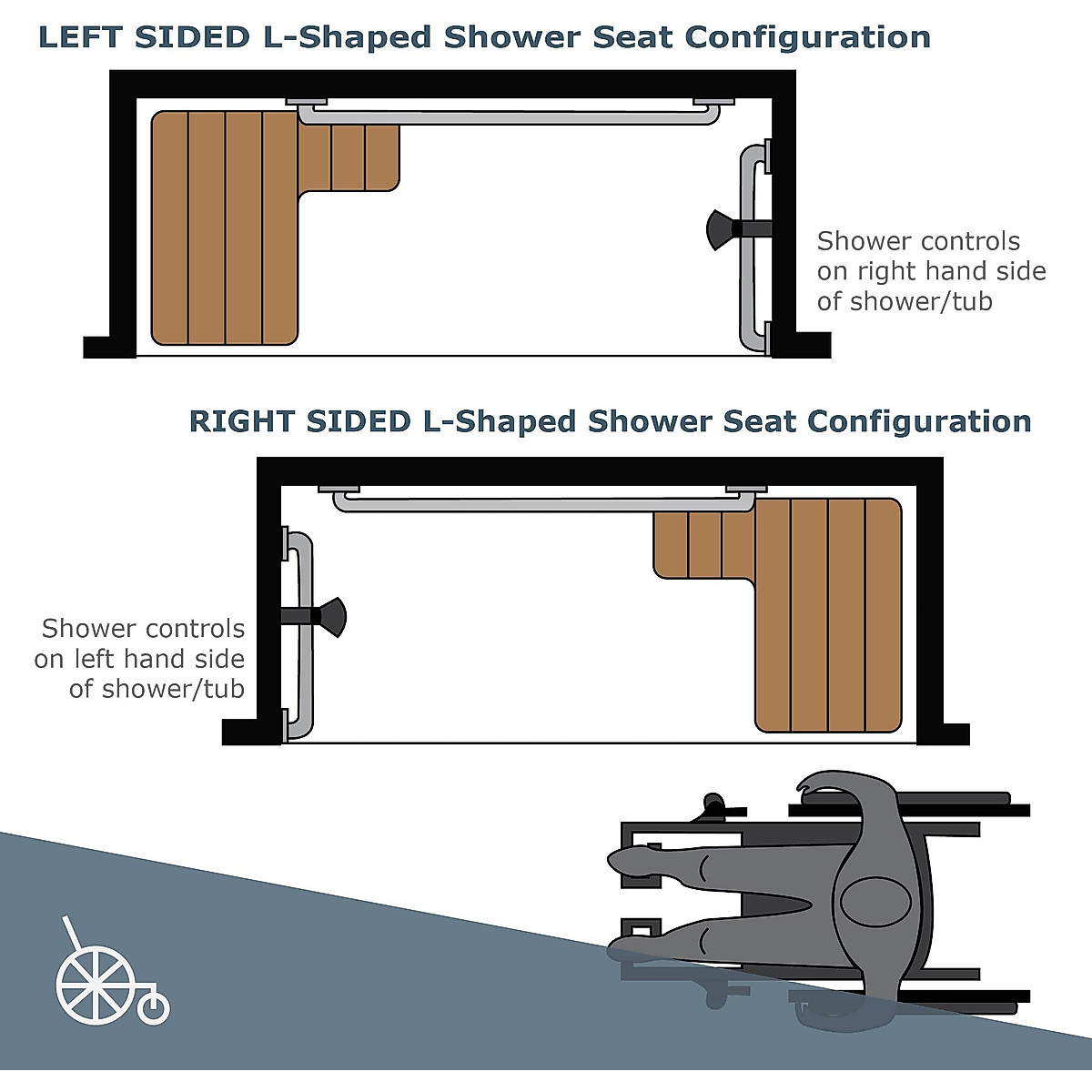 LEFT SIDED L-Shaped Shower Seat Configuration

Shower controls on right hand side of shower/tub

RIGHT SIDED L-Shaped Shower Seat Configuration

Shower controls on left hand side of shower/tub