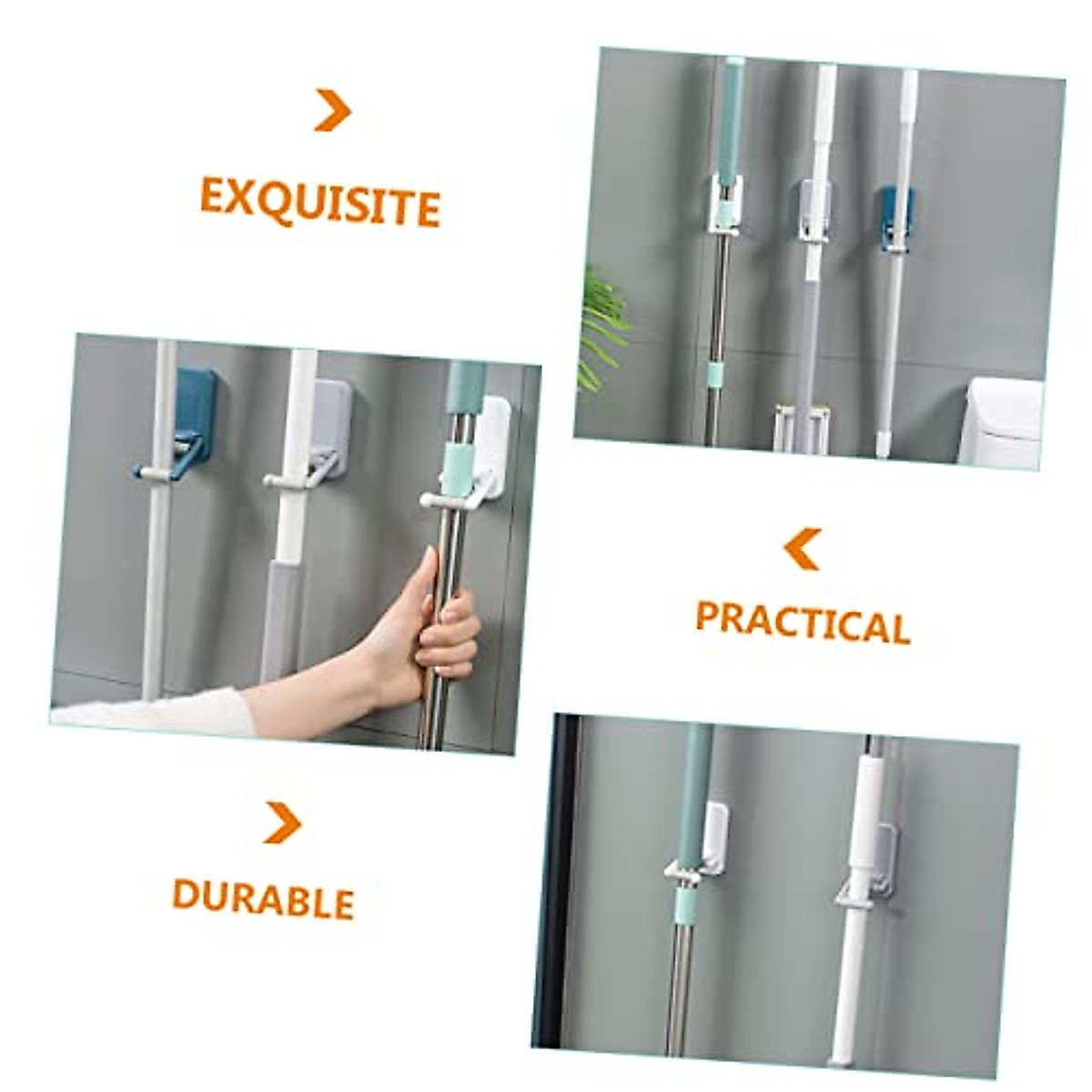 EXQUISITE

PRACTICAL

DURABLE