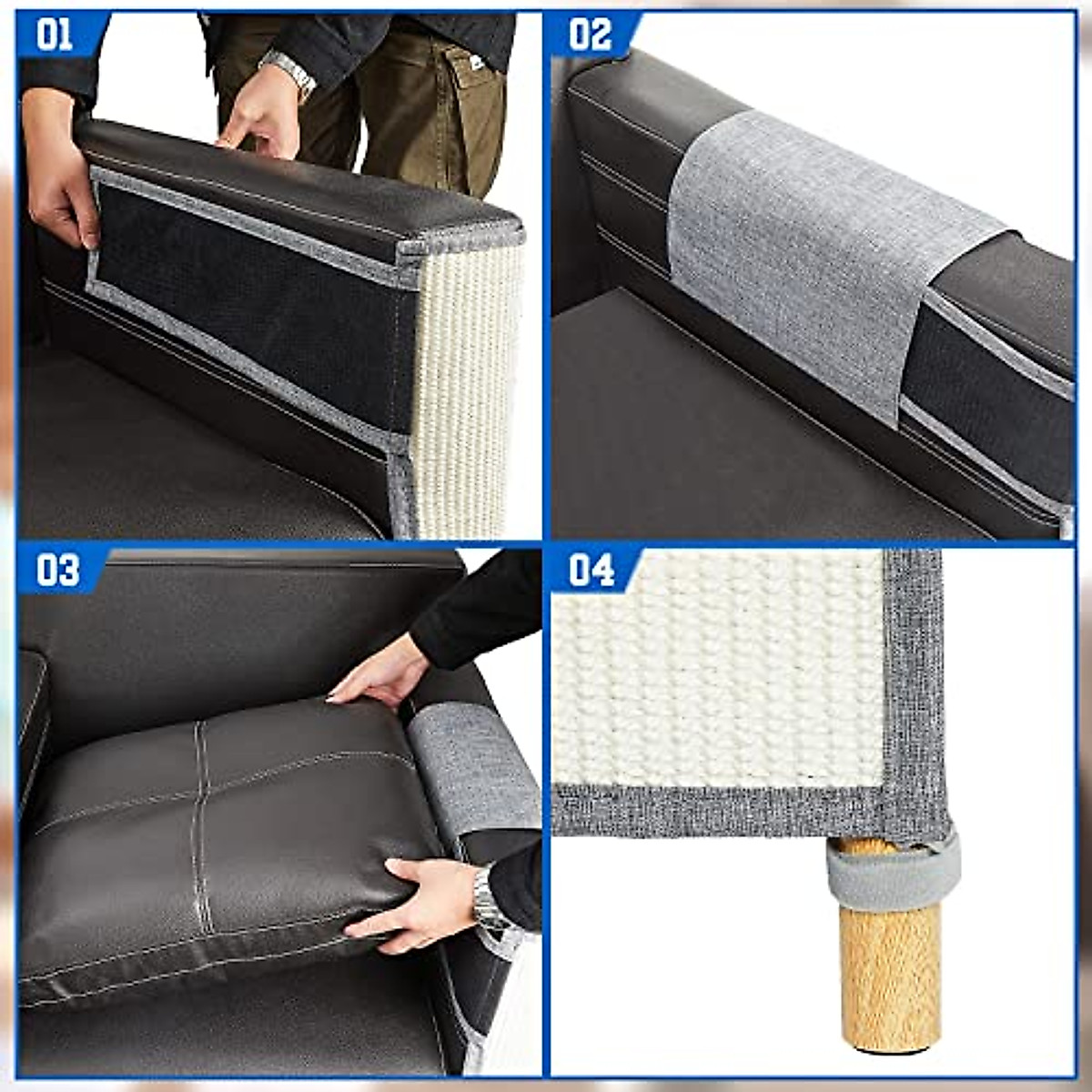 01

02

03

04