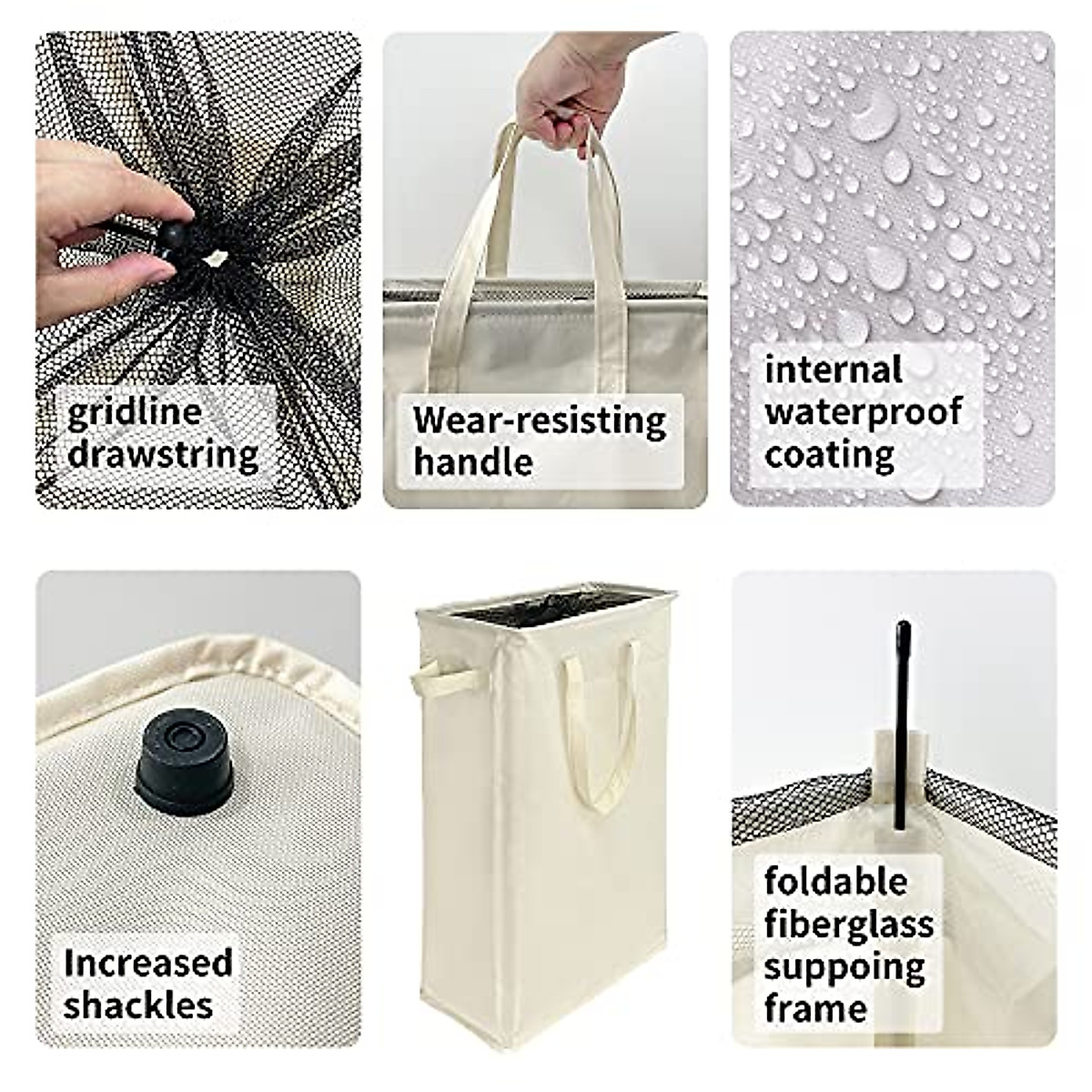 gridline drawstring

Wear-resisting handle

internal waterproof coating

Increased shackles

foldable fiberglass suppoing frame