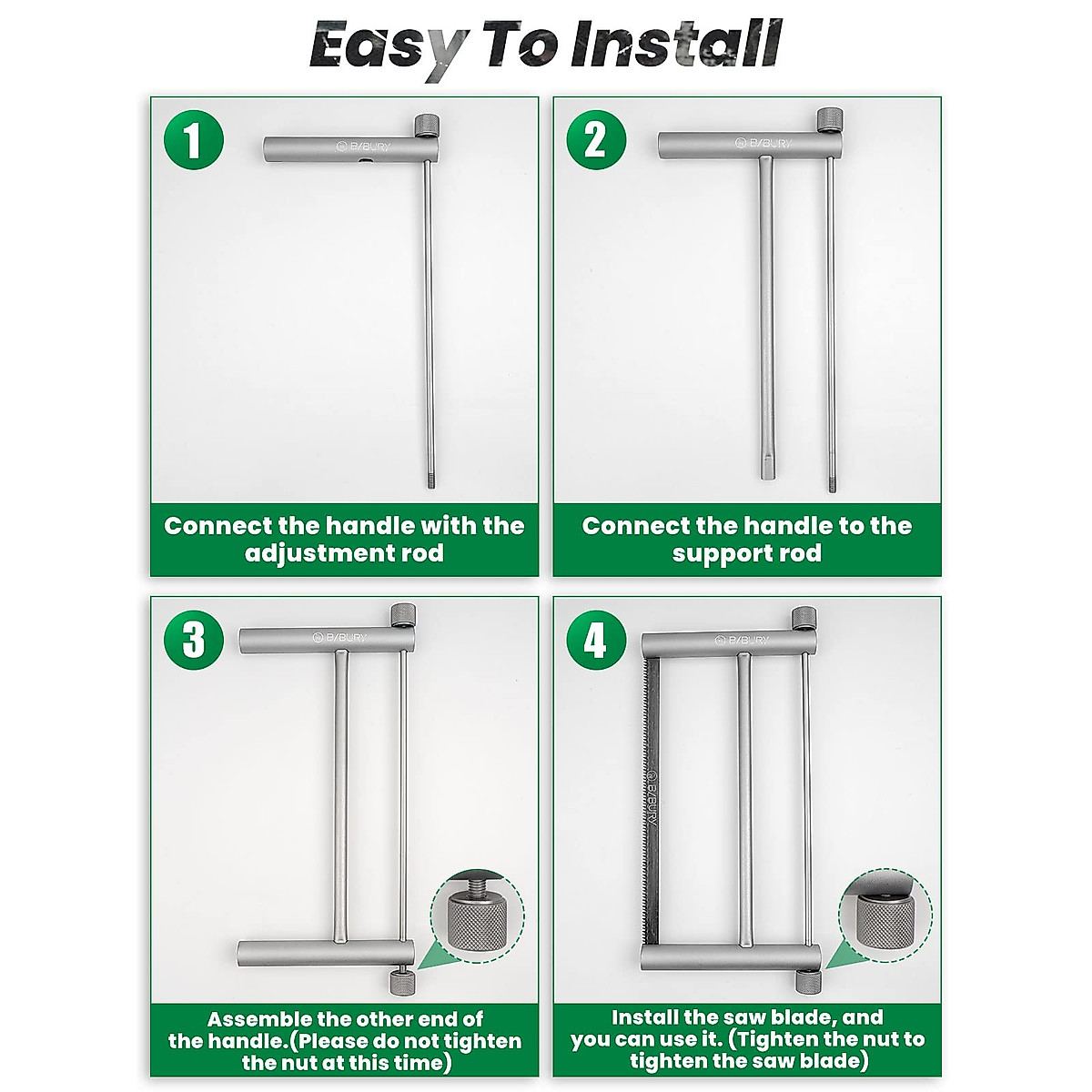 Easy To Install

1

BIBURY

Connect the handle with the adjustment rod

2

BIBURY

Connect the handle to the support rod

3

BIBURY

Assemble the other end of the handle.(Please do not tighten the nut at this time)

4

BIBURY

BIBURY

Install the saw blade, and you can use it. (Tighten the nut to tighten the saw blade)