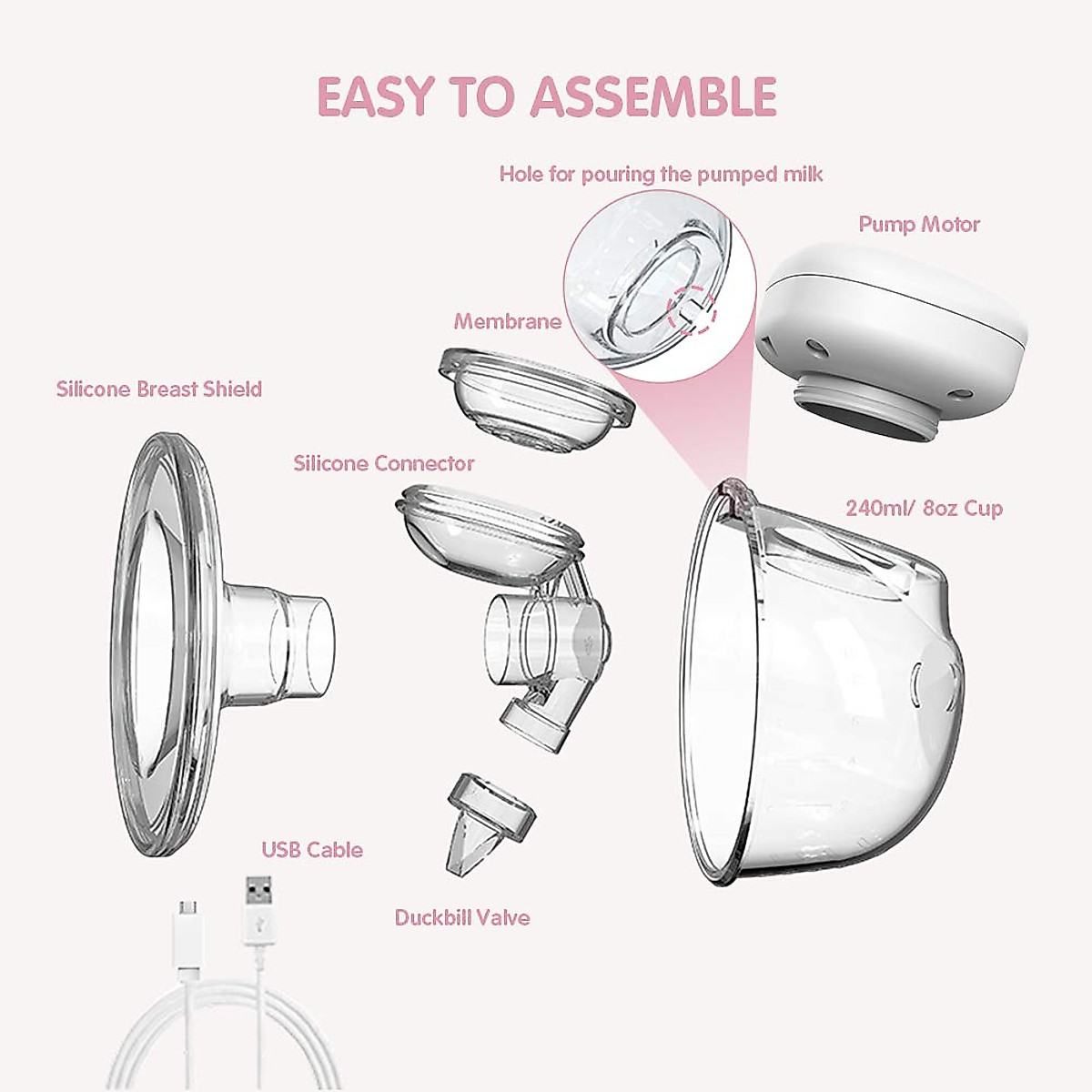 EASY TO ASSEMBLE

Hole for pouring the pumped milk

Pump Motor

Membrane

Silicone Breast Shield

Silicone Connector

240ml/ 8oz Cup

USB Cable

Duckbill Valve