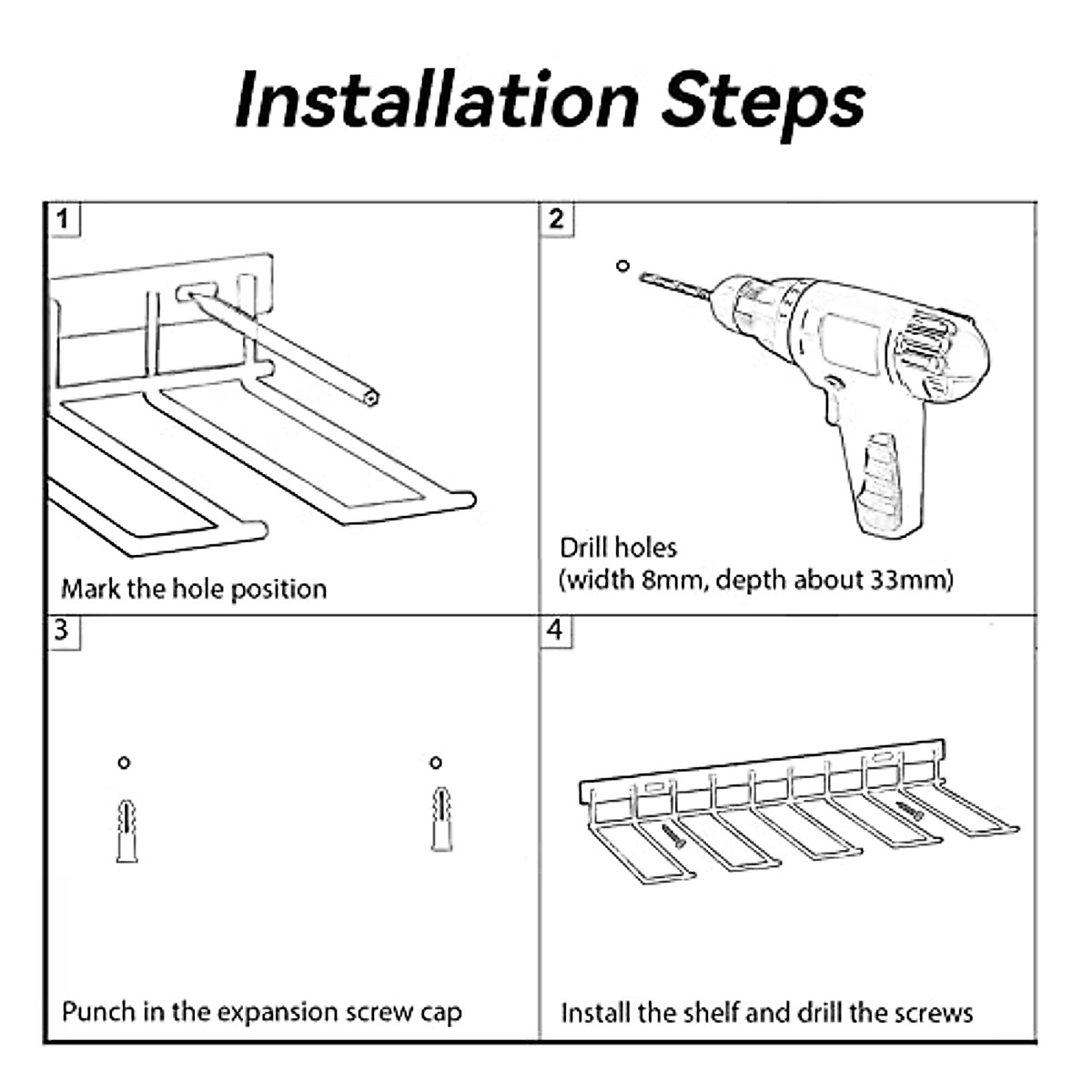 Installation Steps

1

Mark the hole position

2

Drill holes
(width 8mm, depth about 33mm)

3

Punch in the expansion screw cap

4

Install the shelf and drill the screws