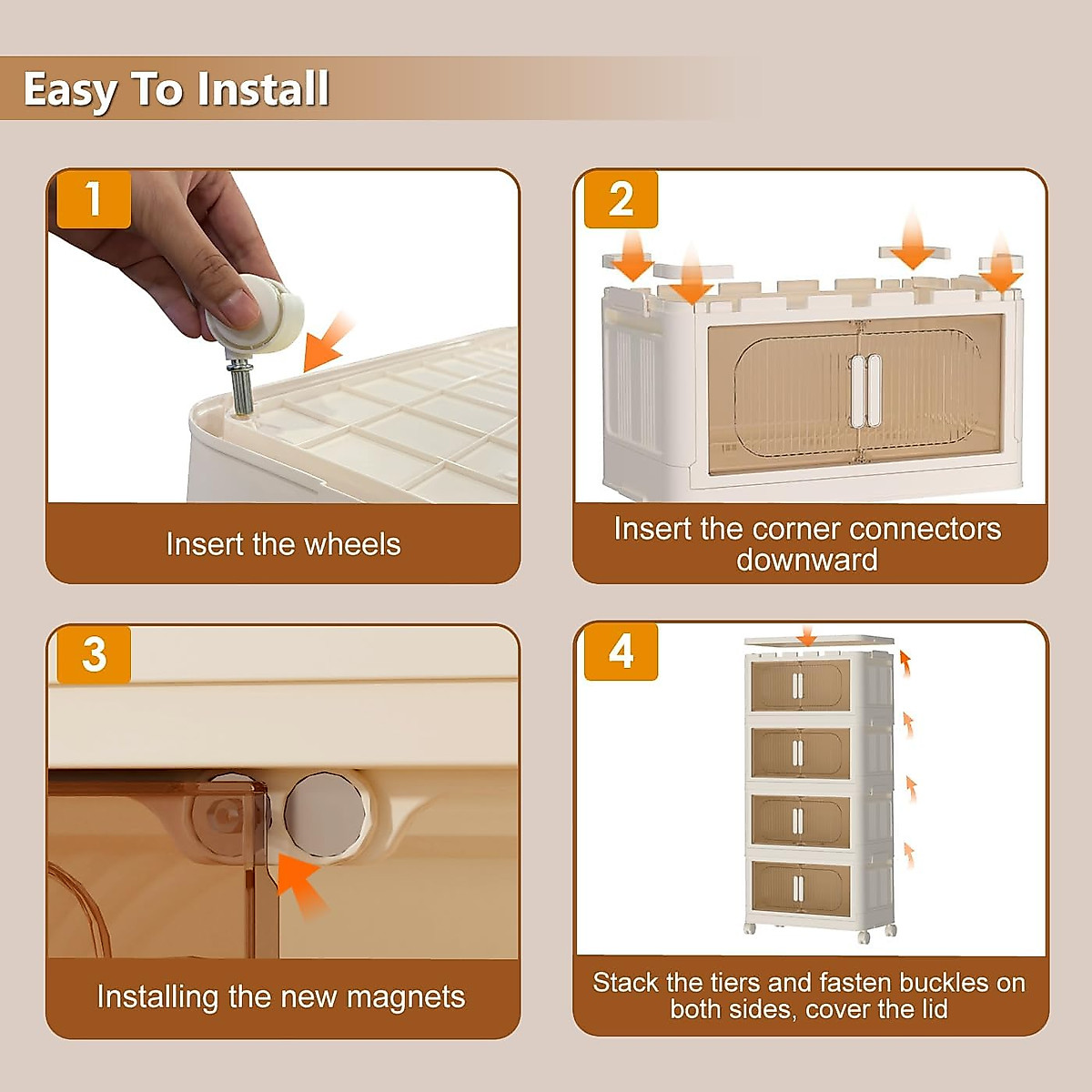 Easy To Install

1

Insert the wheels

2

Insert the corner connectors downward

3

Installing the new magnets

4

Stack the tiers and fasten buckles on both sides, cover the lid