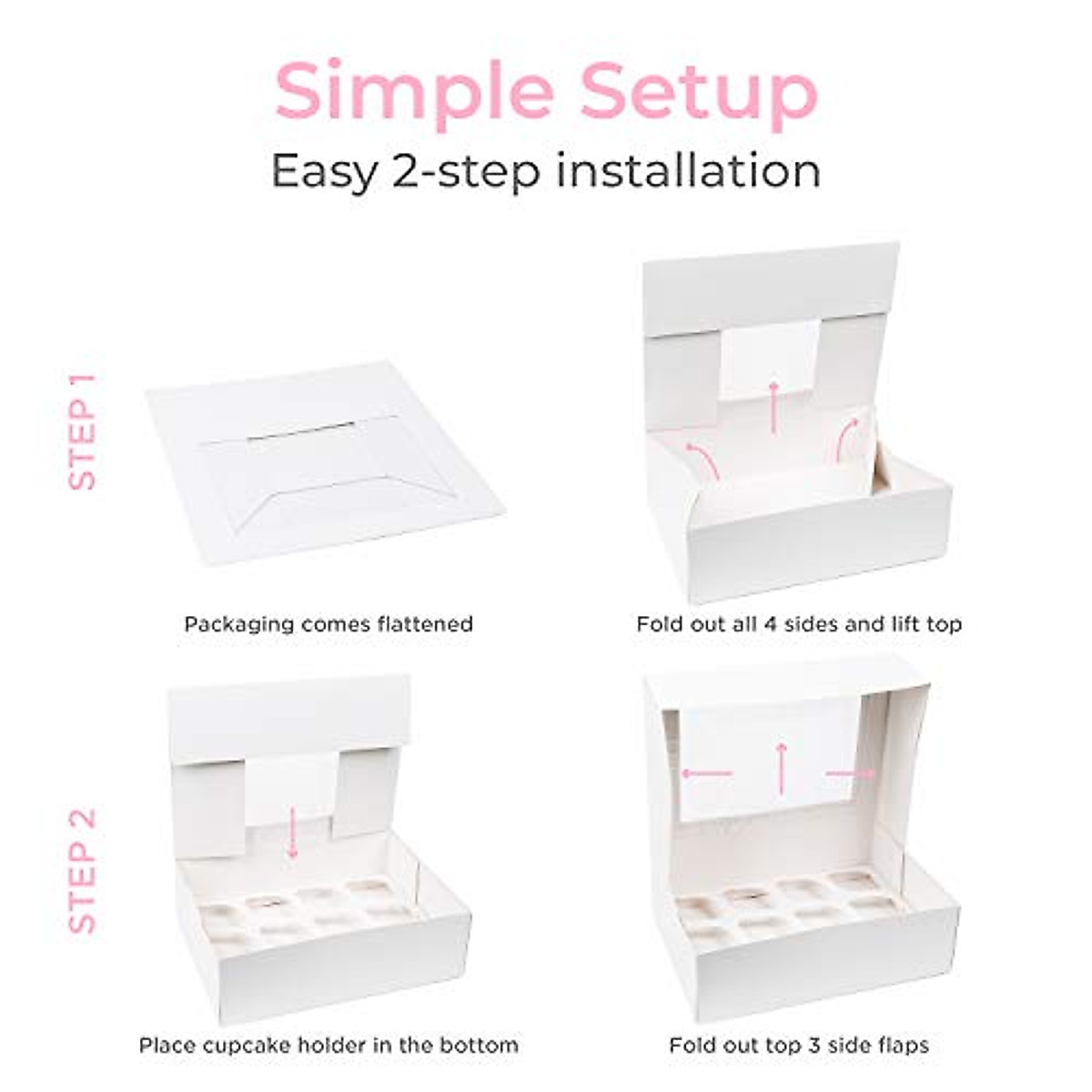 Simple Setup

Easy 2-step installation

STEP 1

Packaging comes flattened

Fold out all 4 sides and lift top

STEP 2

Place cupcake holder in the bottom

Fold out top 3 side flaps