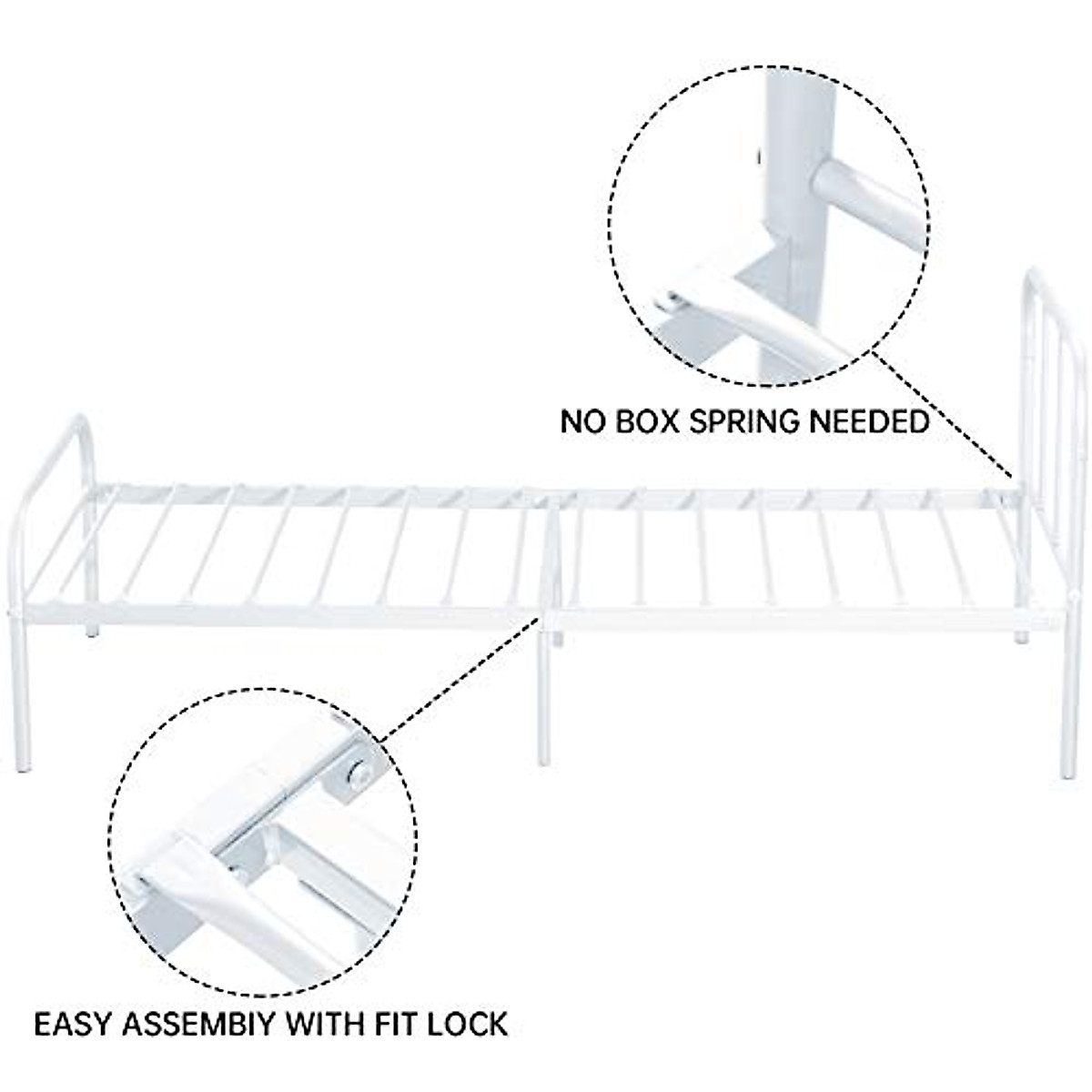 NO BOX SPRING NEEDED

EASY ASSEMBIY WITH FIT LOCK