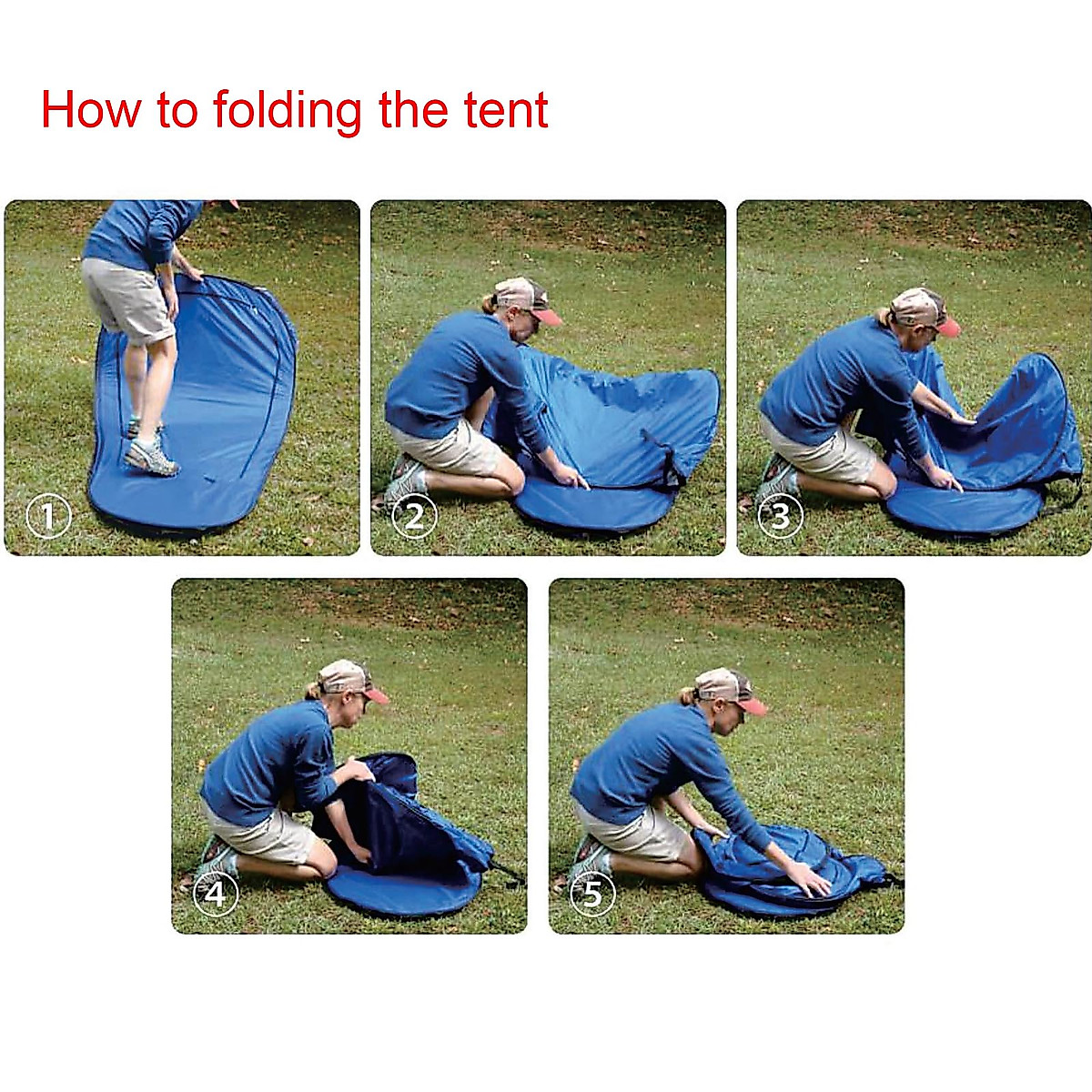 How to folding the tent

①

②

③

④

⑤