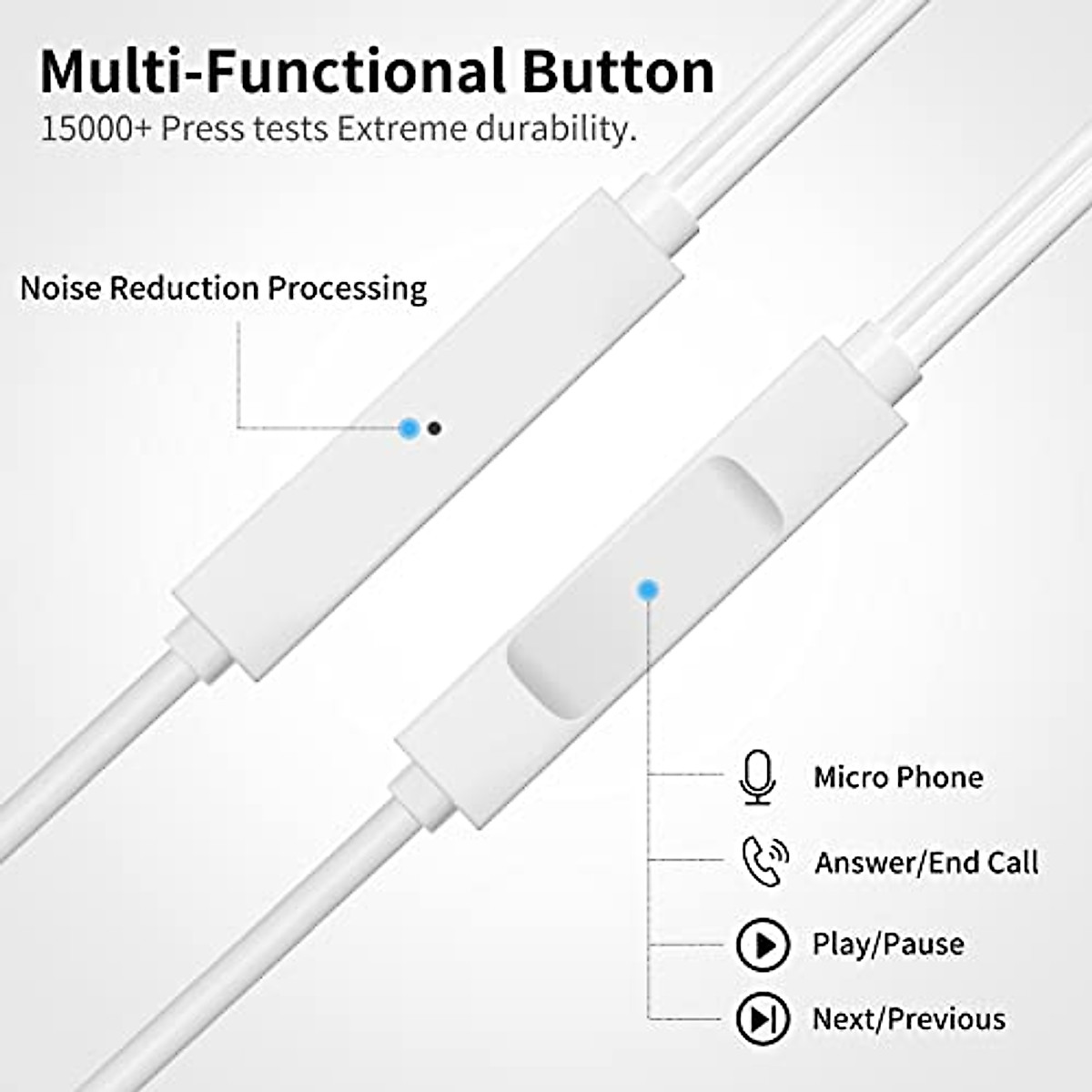 Multi-Functional Button
15000+ Press tests Extreme durability.

Noise Reduction Processing

Micro Phone

Answer/End Call

Play/Pause

Next/Previous